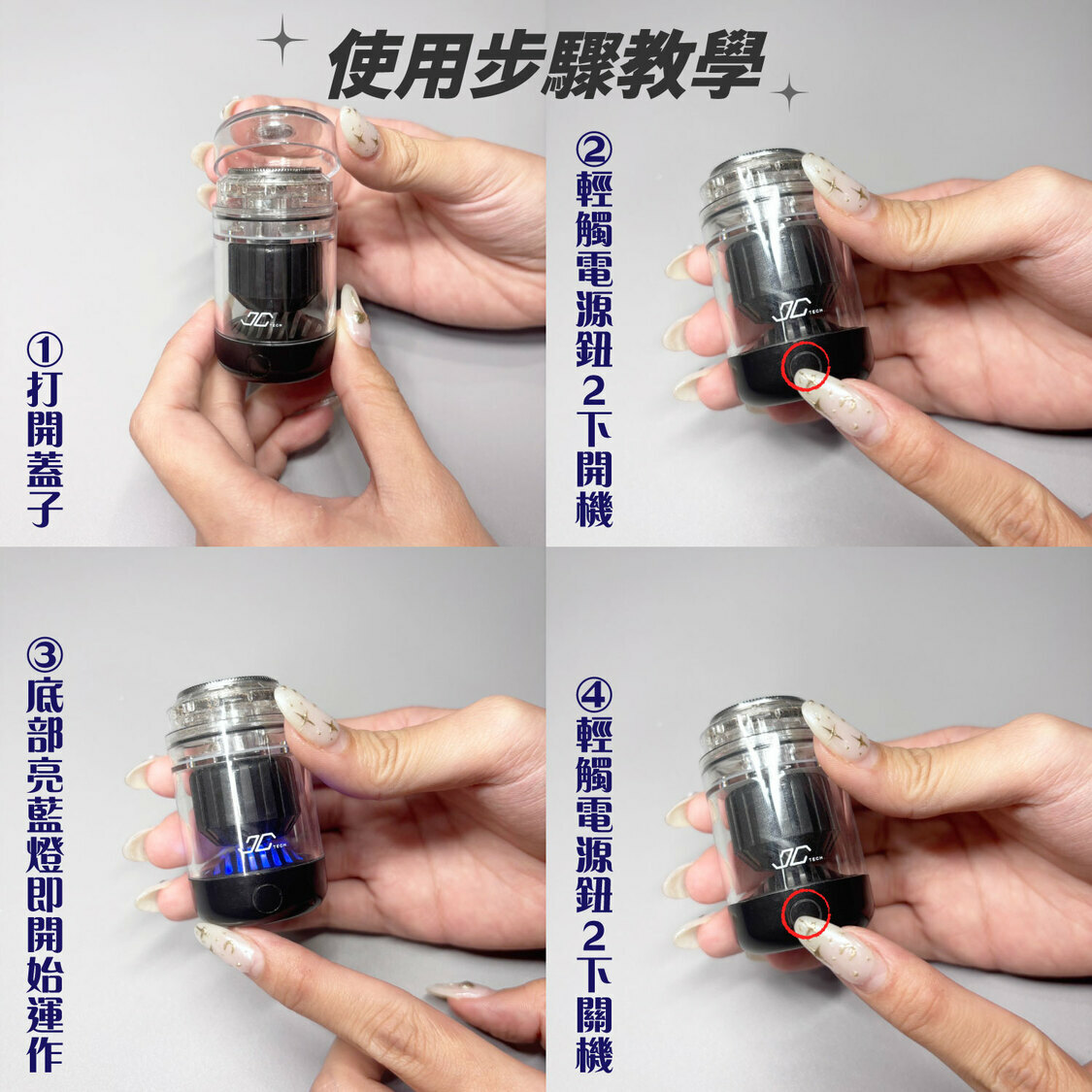 使用步驟教學

①打開蓋子

JC TECH

②輕觸電源鈕2下開機

JC TECH

③底部亮藍燈即開始運作

JC TECH

④輕觸電源鈕2下關機

JC TECH