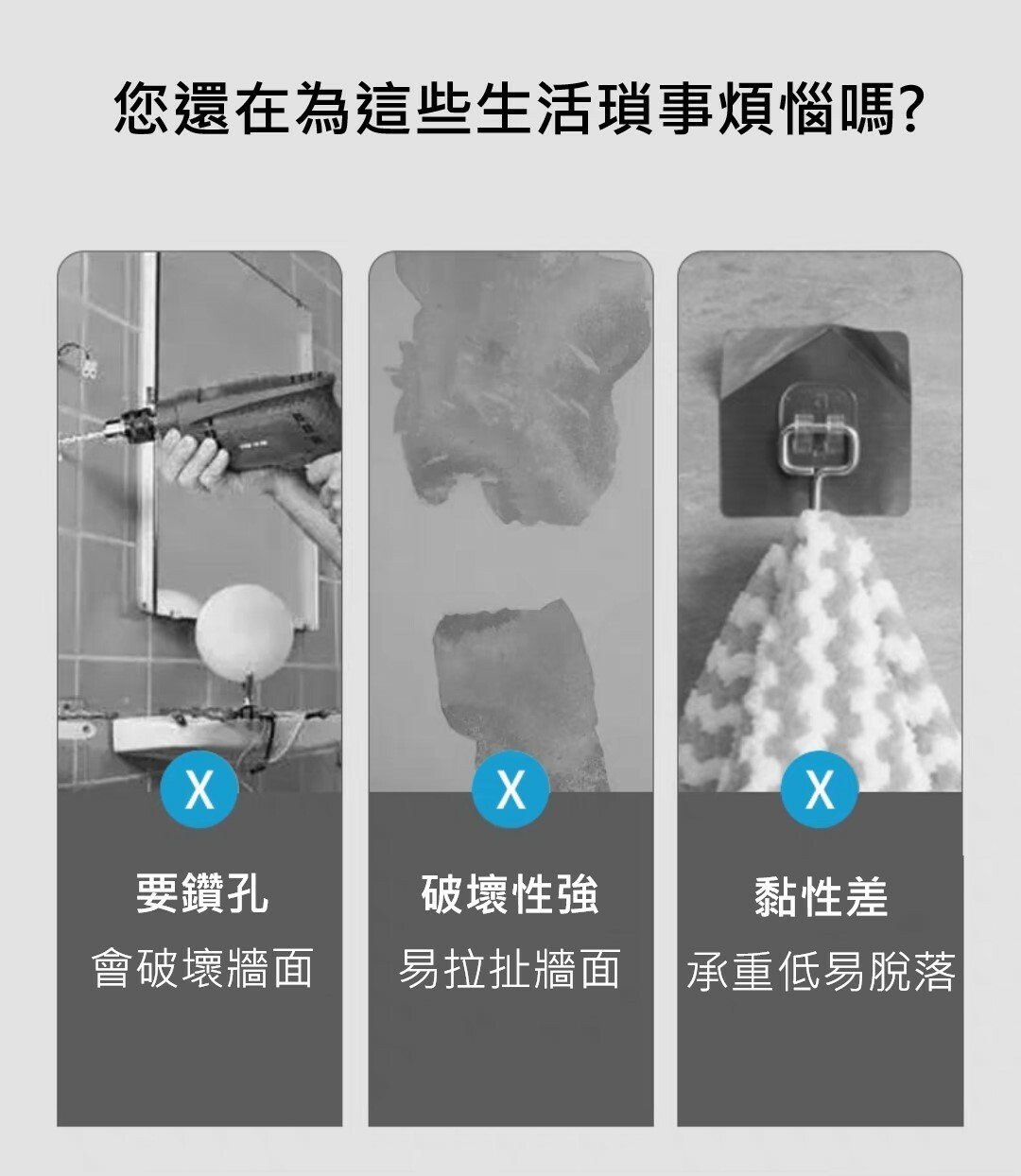 您還在為這些生活瑣事煩惱嗎?

X

要鑽孔
會破壞牆面

X

破壞性強
易拉扯牆面

X

黏性差
承重低易脫落