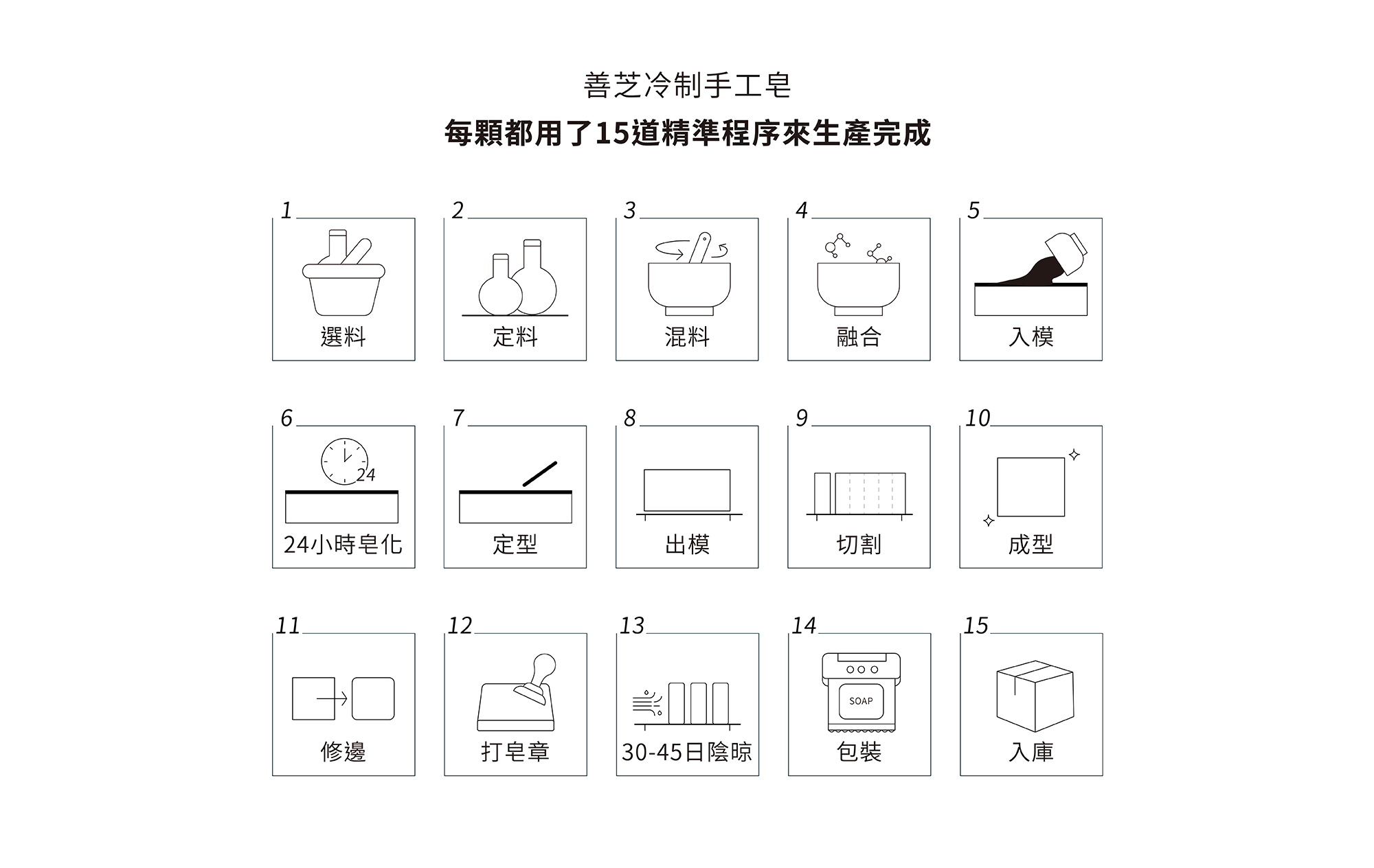 善芝冷制手工皂

每顆都用了15道精準程序來生產完成

1
選料

2
定料

3
混料

4
融合

5
入模

6
24
24小時皂化

7
定型

8
出模

9
切割

10
成型

11
修邊

12
打皂章

13
30-45日陰晾

14
SOAP
包裝

15
入庫