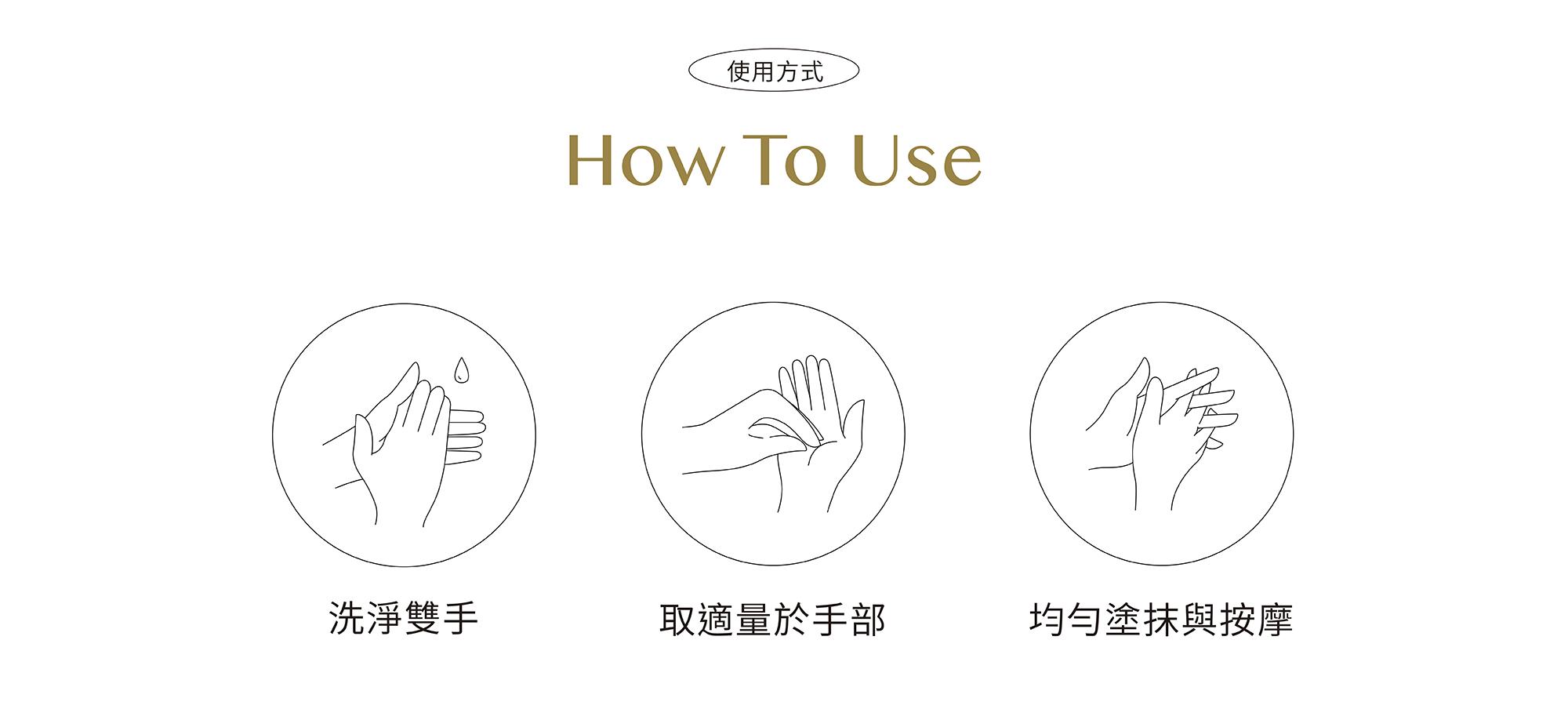 使用方式

How To Use

洗淨雙手

取適量於手部

均勻塗抹與按摩