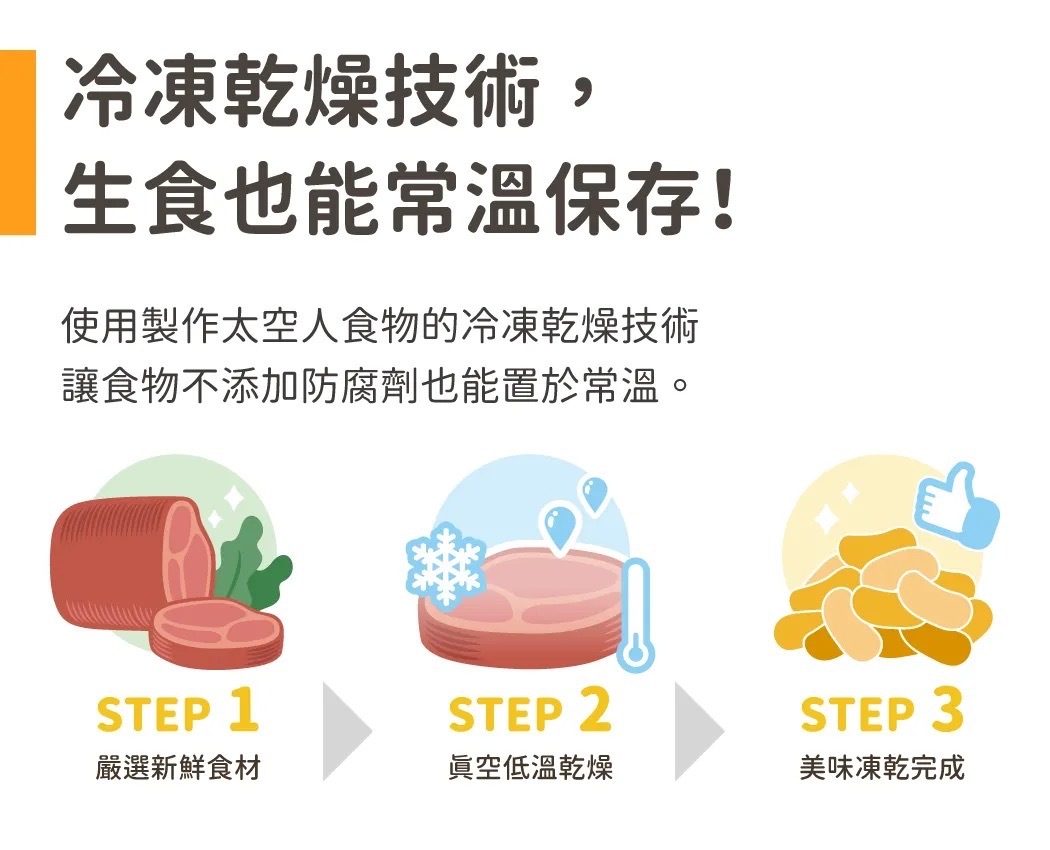 冷凍乾燥技術，
生食也能常溫保存！

使用製作太空人食物的冷凍乾燥技術
讓食物不添加防腐劑也能置於常溫。

STEP 1
嚴選新鮮食材

STEP 2
真空低溫乾燥

STEP 3
美味凍乾完成