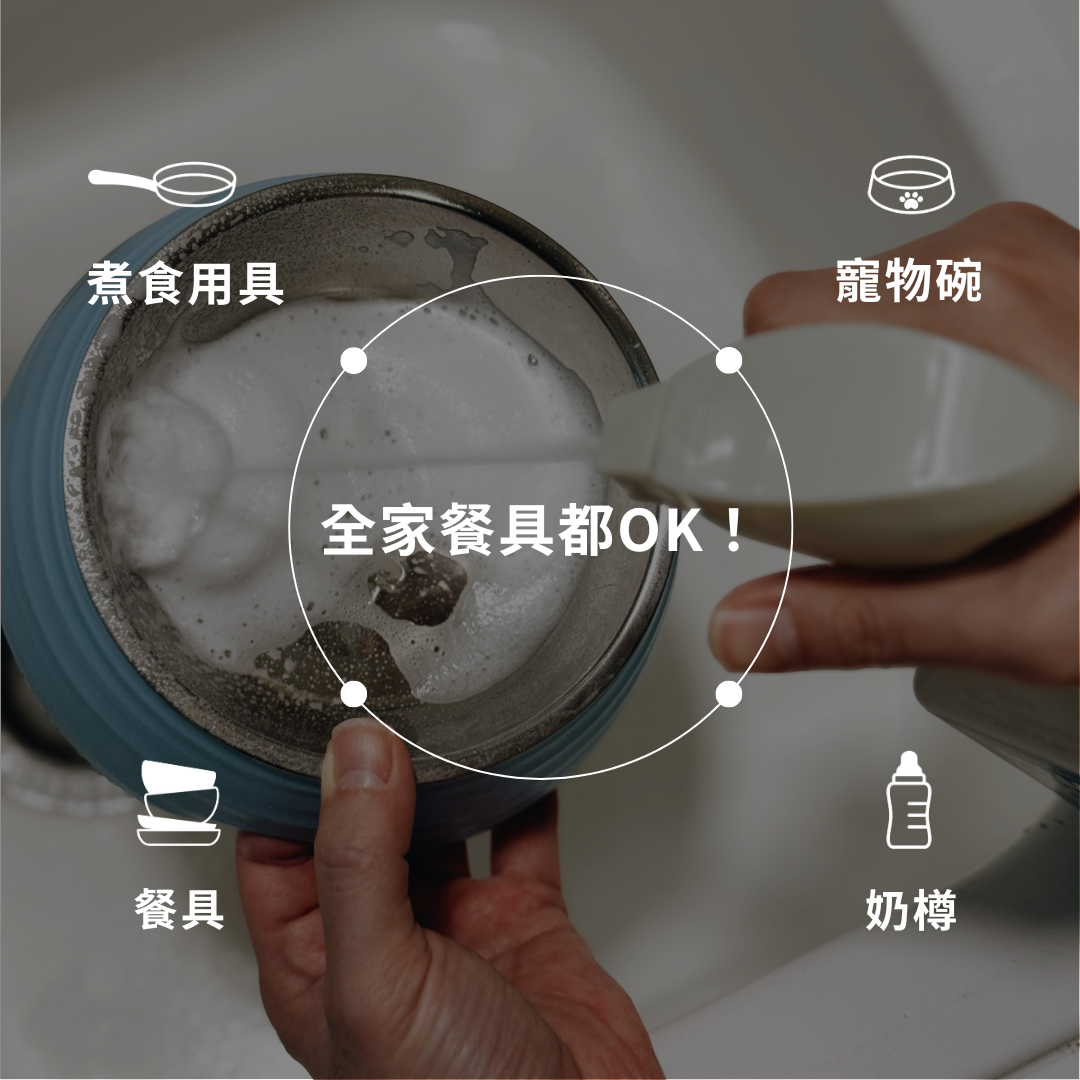 煮食用具

寵物碗

全家餐具都OK！

餐具

奶樽