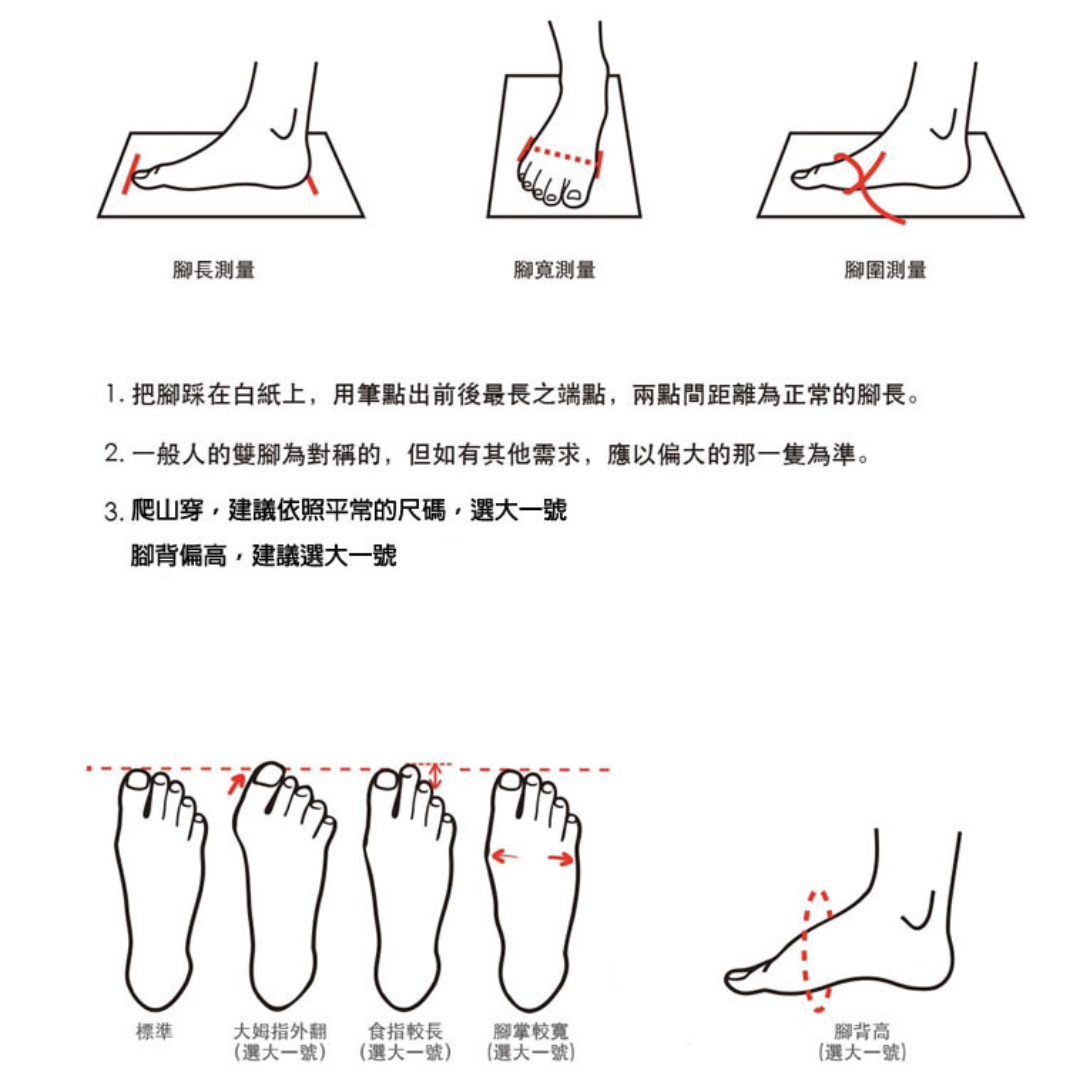 腳長測量

腳寬測量

腳圍測量

1. 把腳踩在白紙上，用筆點出前後最長之端點，兩點間距離為正常的腳長。

2. 一般人的雙腳為對稱的，但如有其他需求，應以偏大的那一隻為準。

3. 爬山穿，建議依照平常的尺碼，選大一號
腳背偏高，建議選大一號

標準

大姆指外翻
(選大一號)

食指較長
(選大一號)

腳掌較寬
(選大一號)

腳背高
(選大一號)