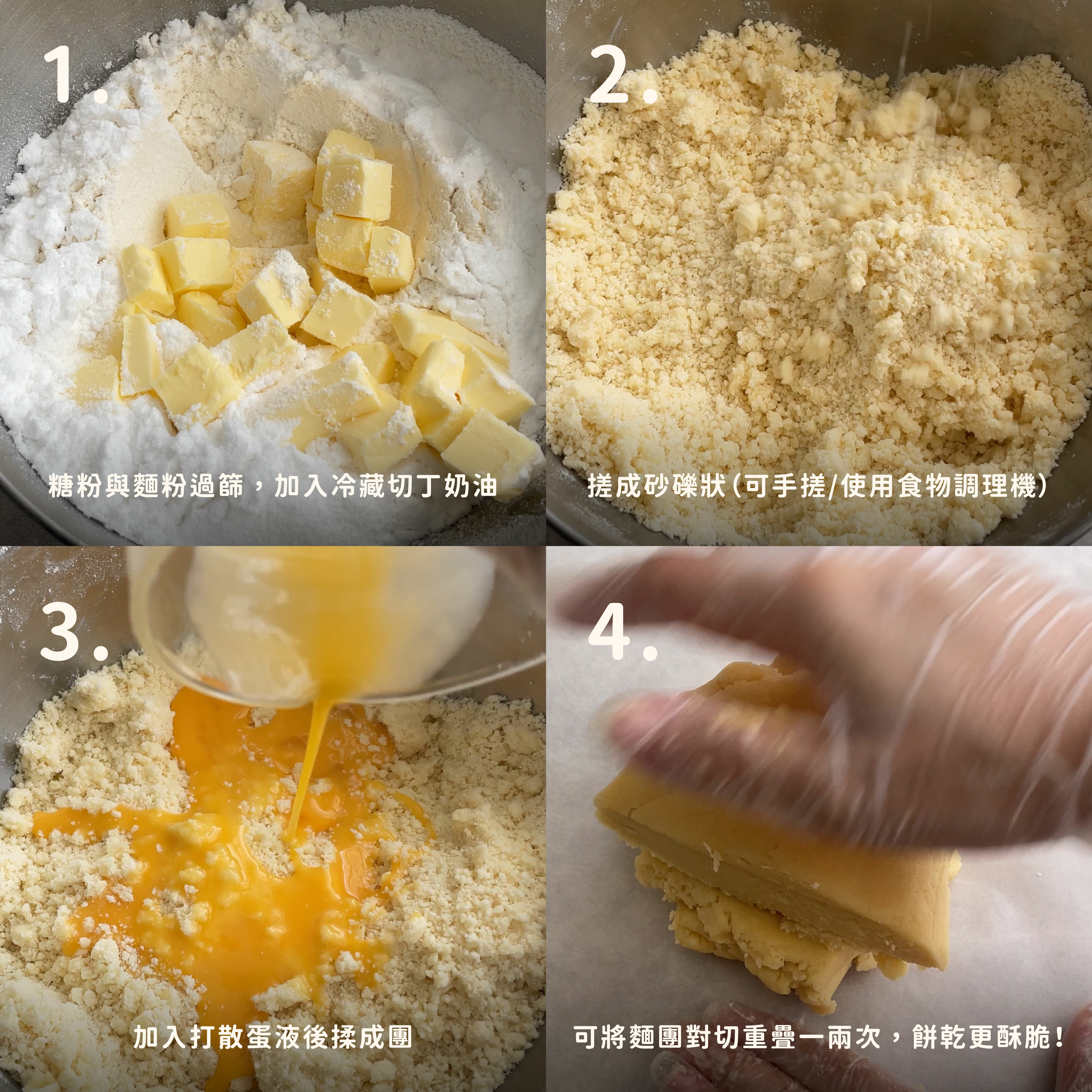 1.

糖粉與麵粉過篩，加入冷藏切丁奶油

2.

搓成砂礫狀(可手搓/使用食物調理機)

3.

加入打散蛋液後揉成團

4.

可將麵團對切重疊一兩次，餅乾更酥脆！