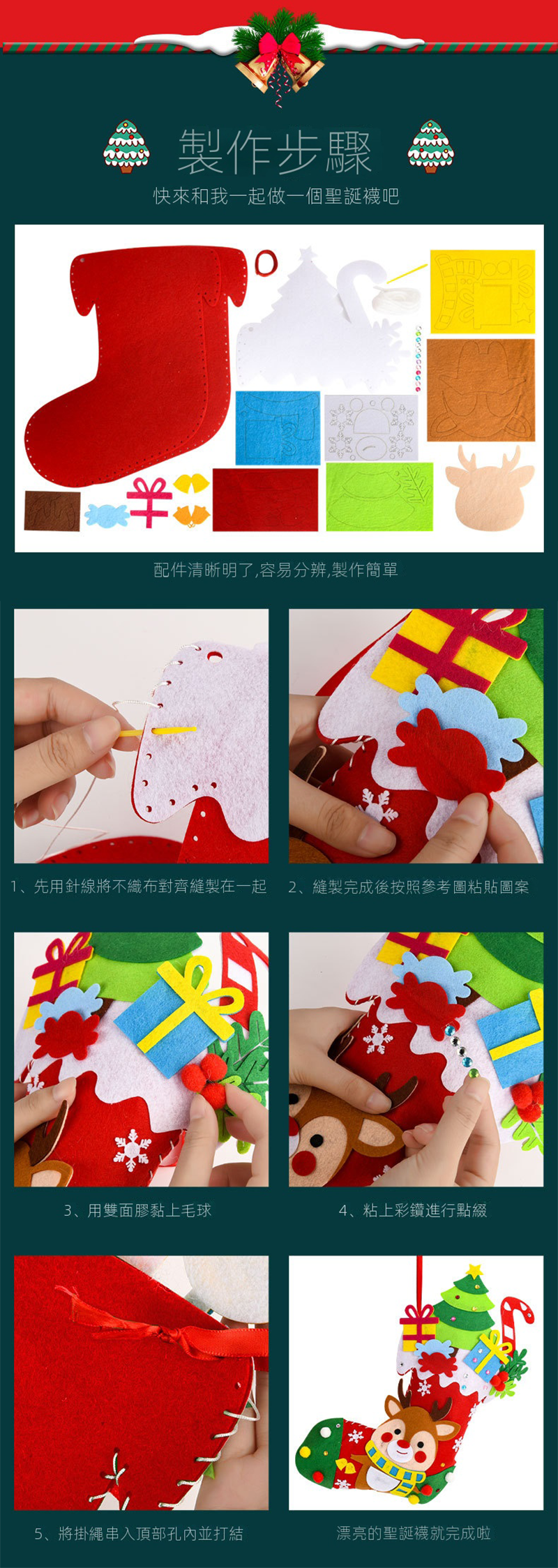 製作步驟

快來和我一起做一個聖誕襪吧

配件清晰明了,容易分辨,製作簡單

1、先用針線將不織布對齊縫製在一起

2、縫製完成後按照參考圖粘貼圖案

3、用雙面膠黏上毛球

4、粘上彩鑽進行點綴

5、將掛繩串入頂部孔內並打結

漂亮的聖誕襪就完成啦