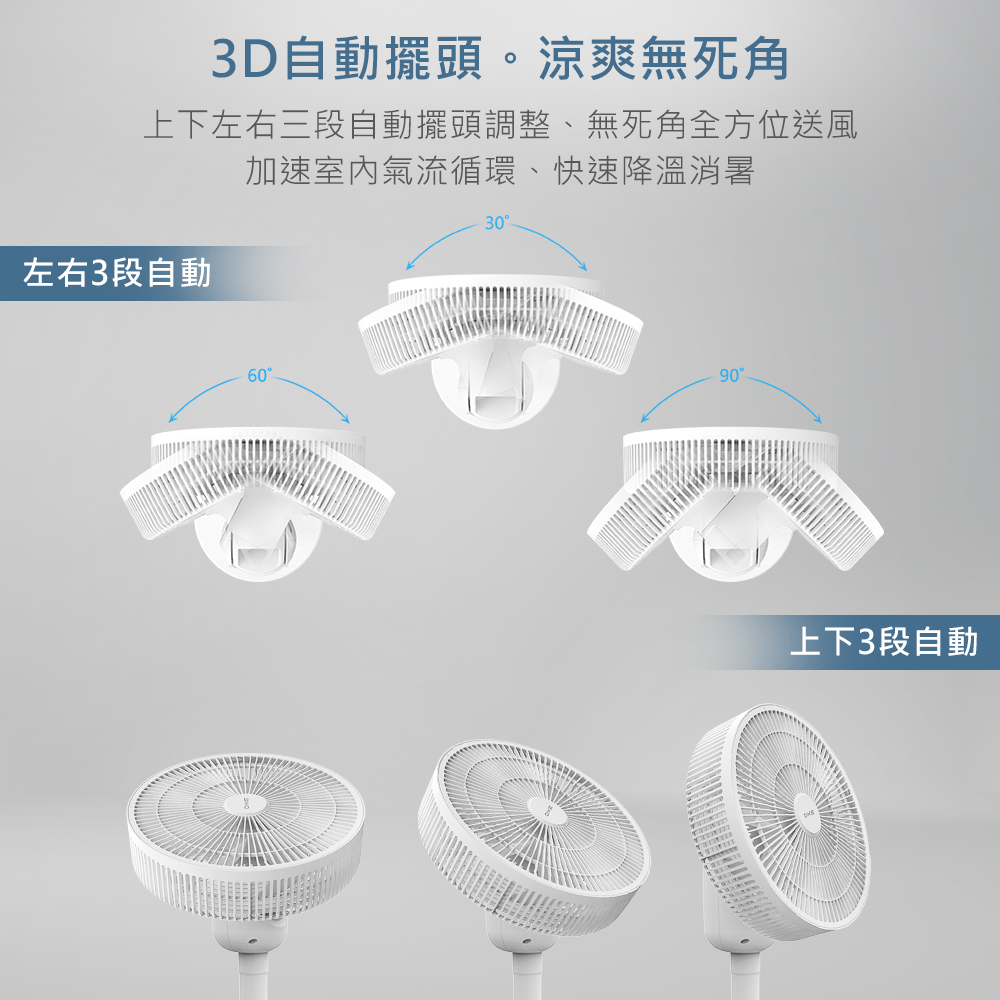 3D自動擺頭。涼爽無死角

上下左右三段自動擺頭調整、無死角全方位送風
加速室內氣流循環、快速降溫消暑

左右3段自動

30°

60°

90°

上下3段自動