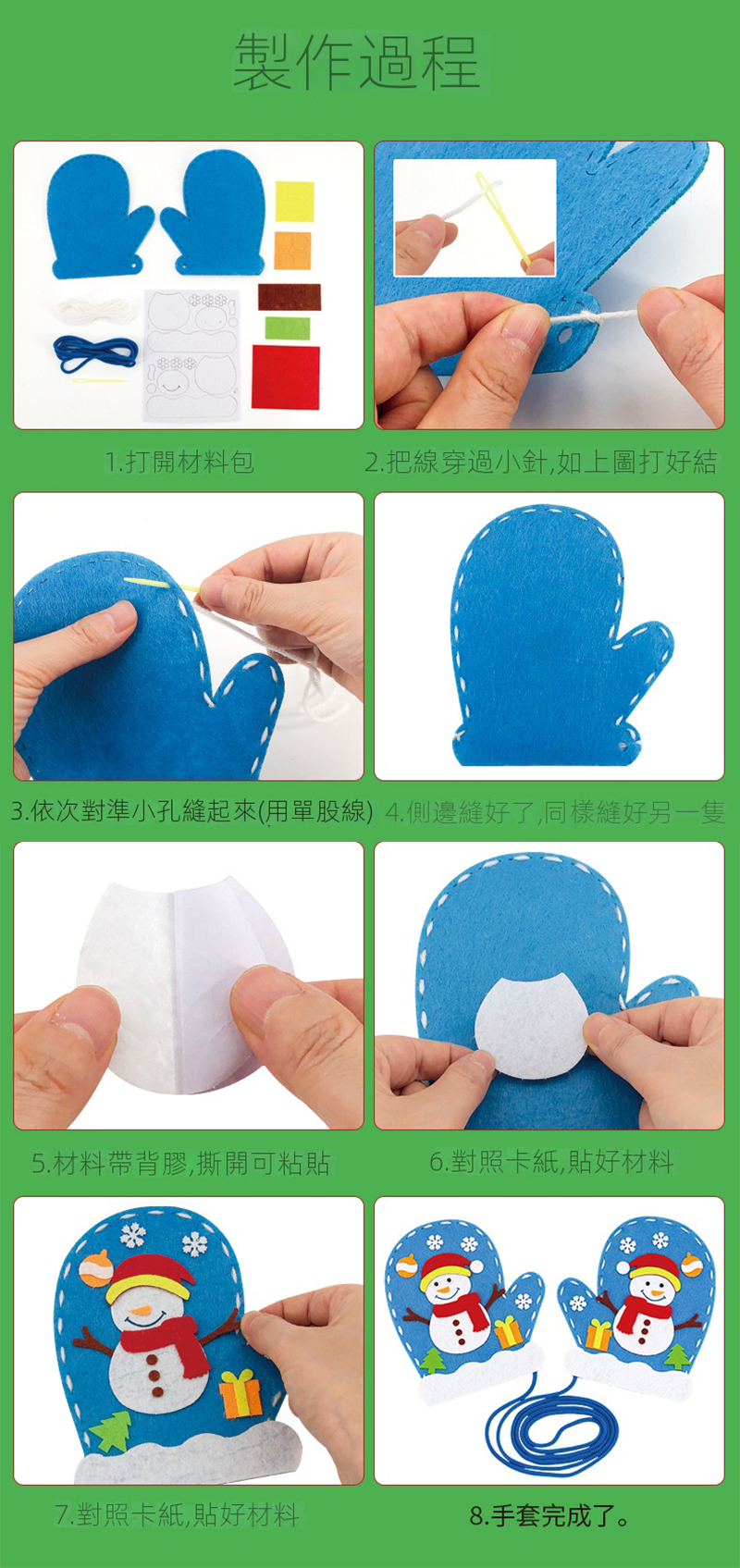 製作過程

1.打開材料包

2.把線穿過小針,如上圖打好結

3.依次對準小孔縫起來(用單股線)

4.側邊縫好了,同樣縫好另一隻

5.材料帶背膠,撕開可粘貼

6.對照卡紙,貼好材料

7.對照卡紙,貼好材料

8.手套完成了。