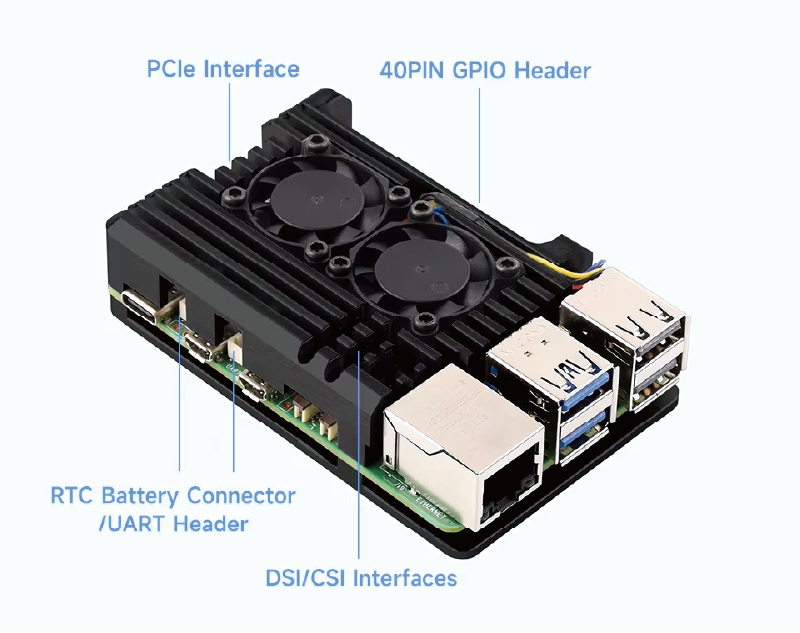 PCIe Interface

40PIN GPIO Header

RTC Battery Connector
/UART Header

DSI/CSI Interfaces