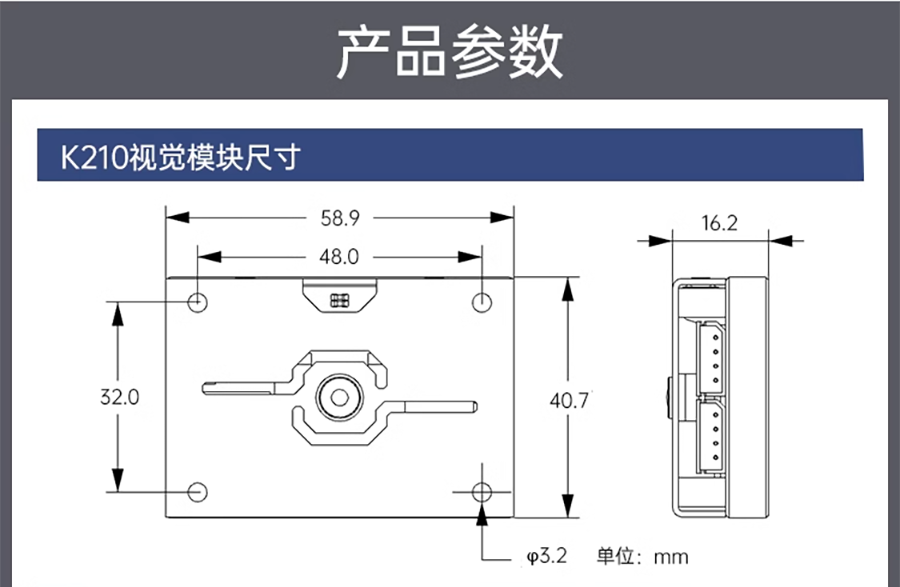 产品参数

K210视觉模块尺寸

58.9

48.0

16.2

32.0

40.7

φ3.2 单位：mm