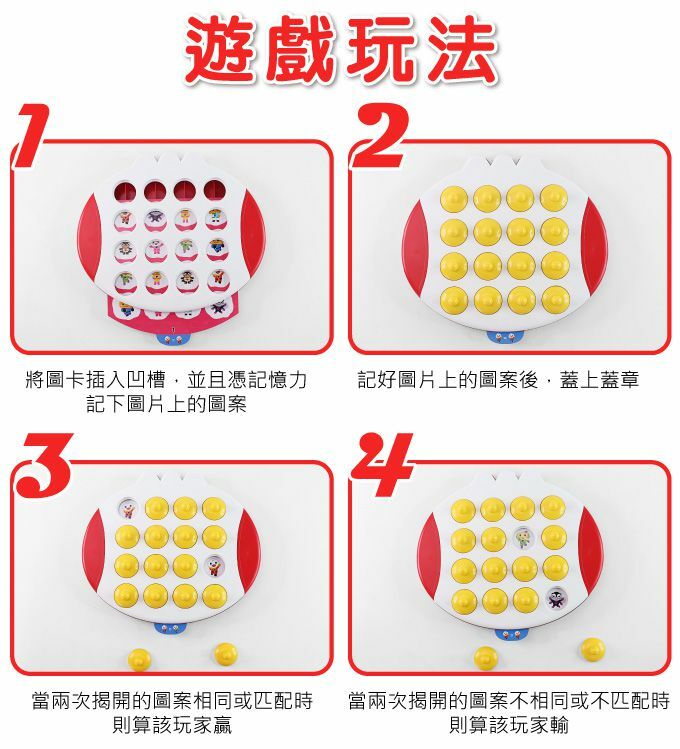 遊戲玩法

1

將圖卡插入凹槽，並且憑記憶力記下圖片上的圖案

2

記好圖片上的圖案後，蓋上蓋章

3

當兩次揭開的圖案相同或匹配時則算該玩家贏

4

當兩次揭開的圖案不相同或不匹配時則算該玩家輸