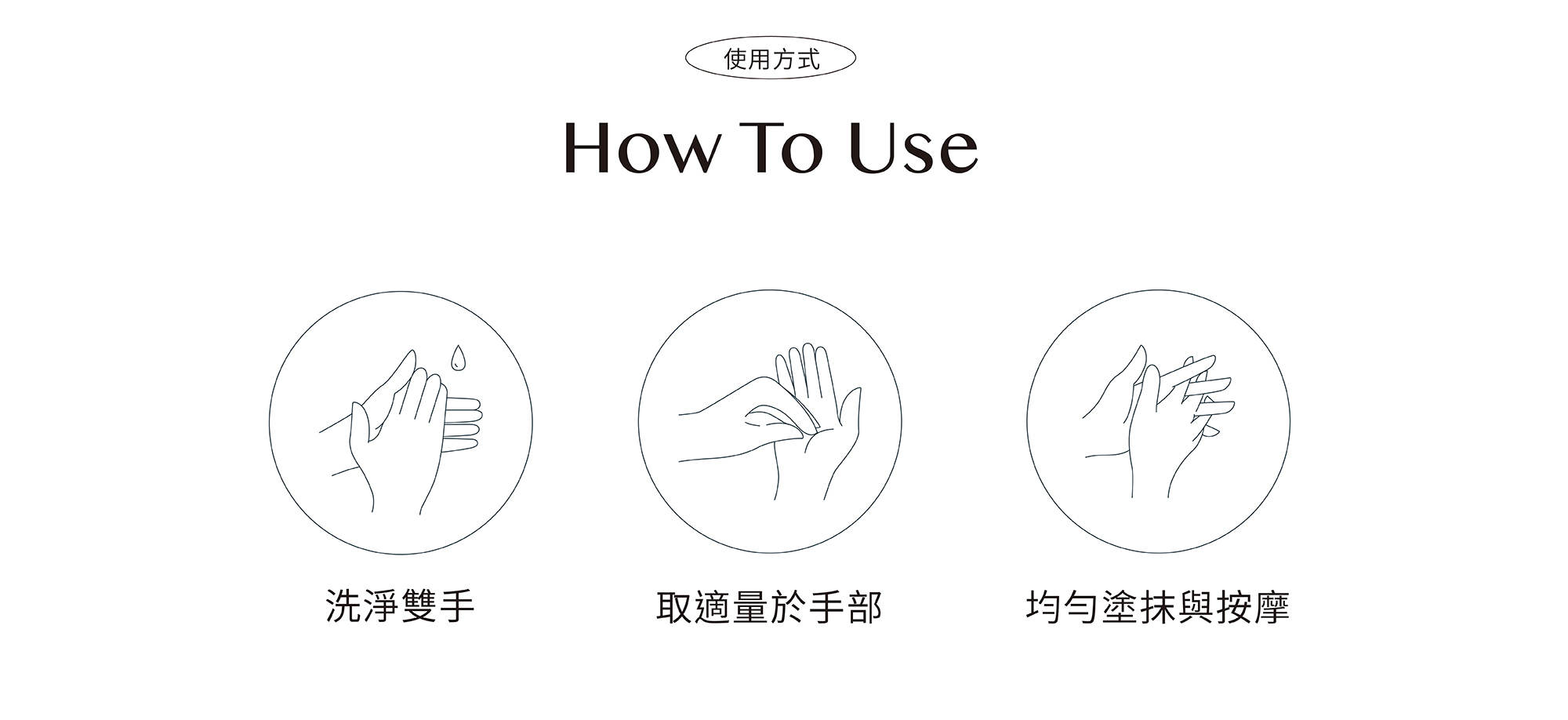 使用方式

How To Use

洗淨雙手

取適量於手部

均勻塗抹與按摩