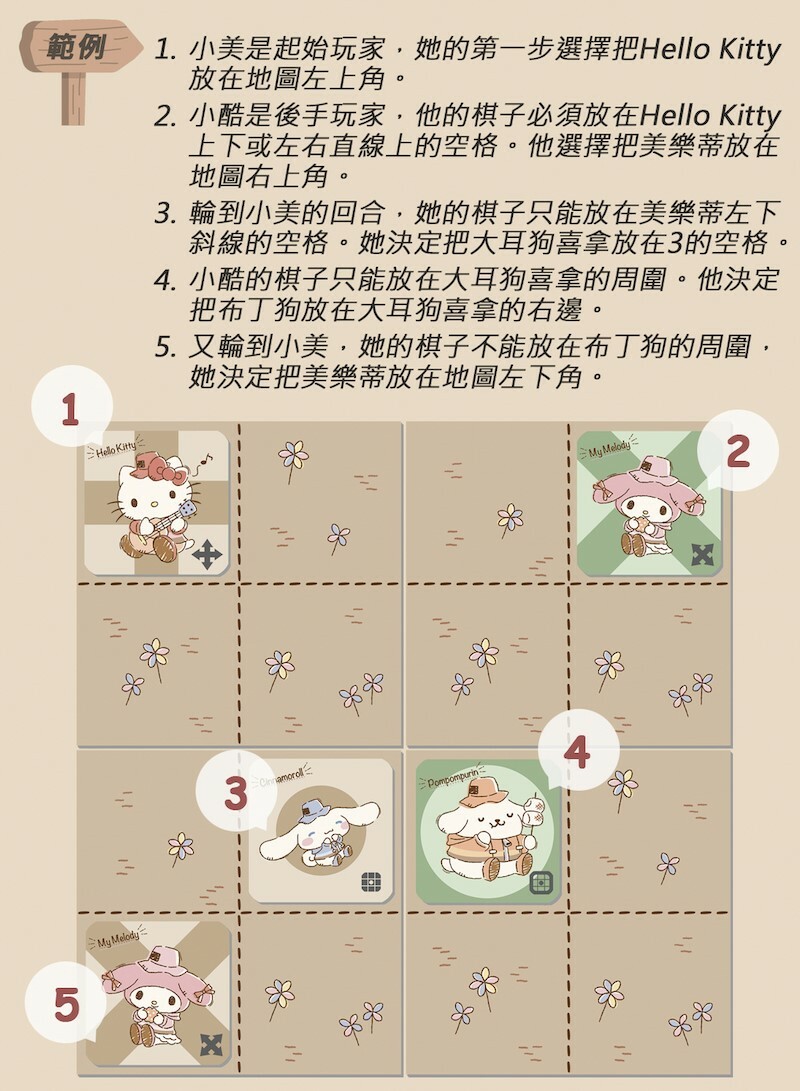 範例

1. 小美是起始玩家，她的第一步選擇把Hello Kitty放在地圖左上角。

2. 小酷是後手玩家，他的棋子必須放在Hello Kitty上下或左右直線上的空格。他選擇把美樂蒂放在地圖右上角。

3. 輪到小美的回合，她的棋子只能放在美樂蒂左下斜線的空格。她決定把大耳狗喜拿放在3的空格。

4. 小酷的棋子只能放在大耳狗喜拿的周圍。他決定把布丁狗放在大耳狗喜拿的右邊。

5. 又輪到小美，她的棋子不能放在布丁狗的周圍，她決定把美樂蒂放在地圖左下角。

1

Hello Kitty

My Melody

2

3

Cinnamoroll

Pompompurin

4

My Melody

5