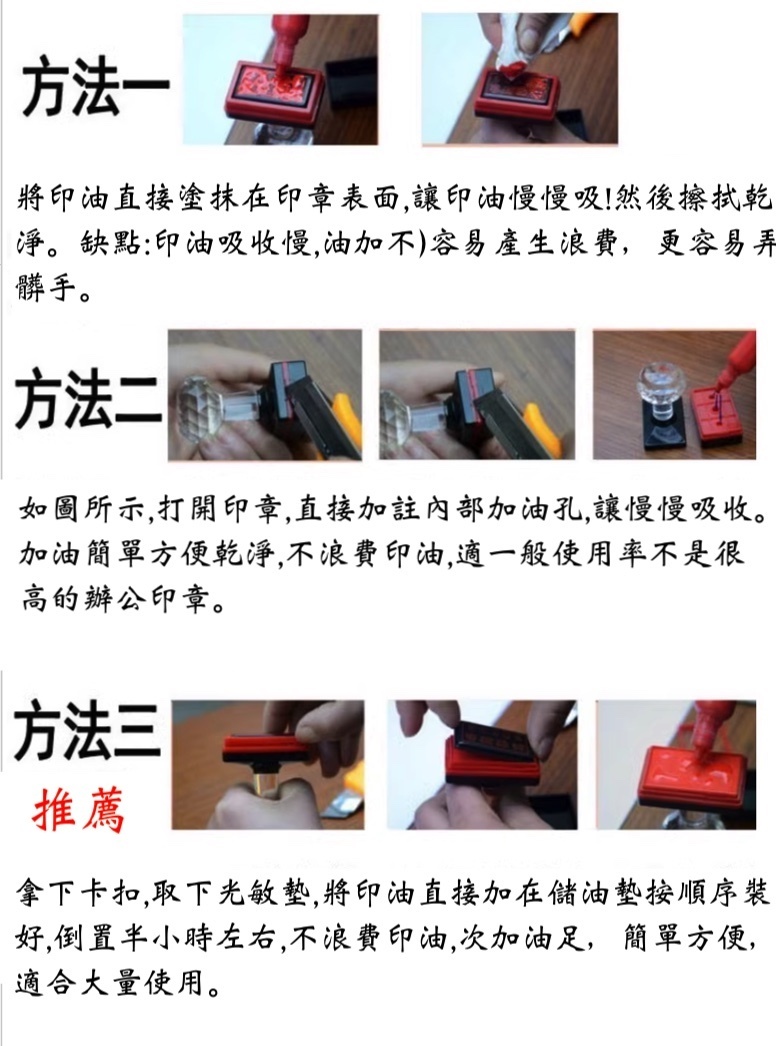 方法一

將印油直接塗抹在印章表面,讓印油慢慢吸!然後擦拭乾淨。缺點:印油吸收慢,油加不)容易產生浪費, 更容易弄髒手。

方法二

如圖所示,打開印章,直接加註內部加油孔,讓慢慢吸收。加油簡單方便乾淨,不浪費印油,適一般使用率不是很高的辦公印章。

方法三

推薦

拿下卡扣,取下光敏墊,將印油直接加在儲油墊按順序裝好,倒置半小時左右,不浪費印油,次加油足, 簡單方便,適合大量使用。