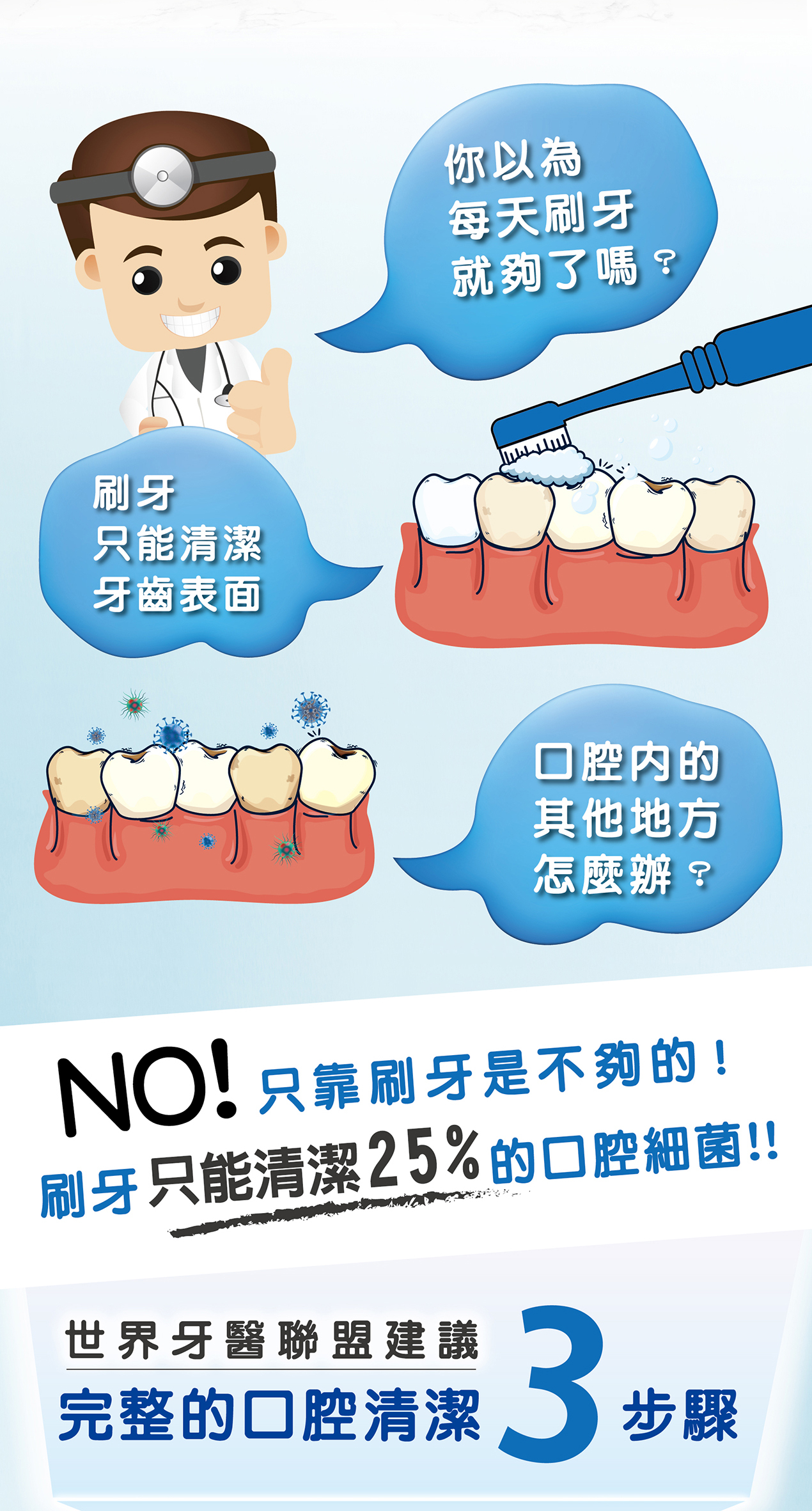 你以為
每天刷牙
就夠了嗎？

刷牙
只能清潔
牙齒表面

口腔內的
其他地方
怎麼辦？

NO! 只靠刷牙是不夠的！
刷牙只能清潔25%的口腔細菌!!

世界牙醫聯盟建議
完整的口腔清潔 3 步驟