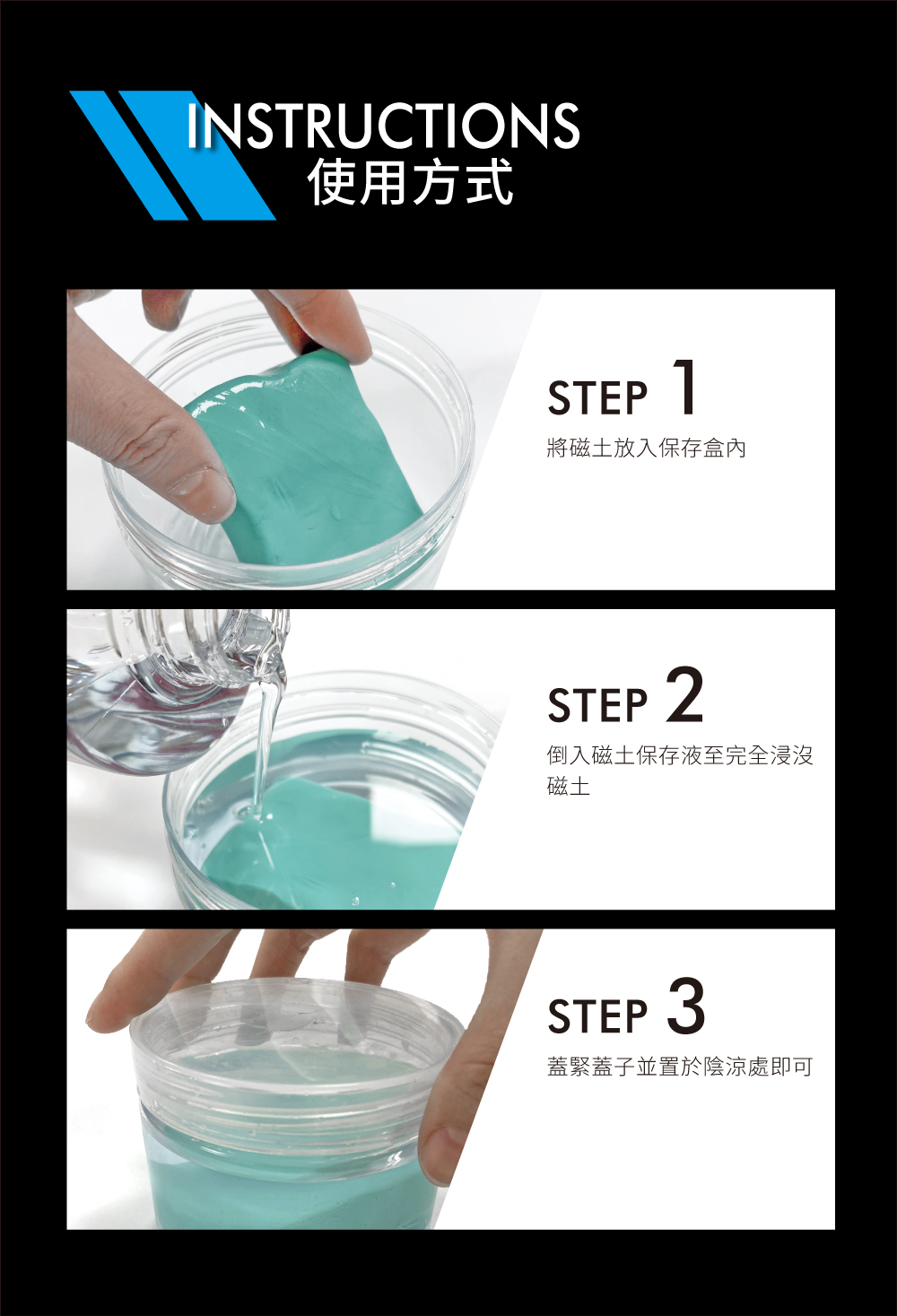 INSTRUCTIONS
使用方式

STEP 1
將磁土放入保存盒內

STEP 2
倒入磁土保存液至完全浸沒磁土

STEP 3
蓋緊蓋子並置於陰涼處即可