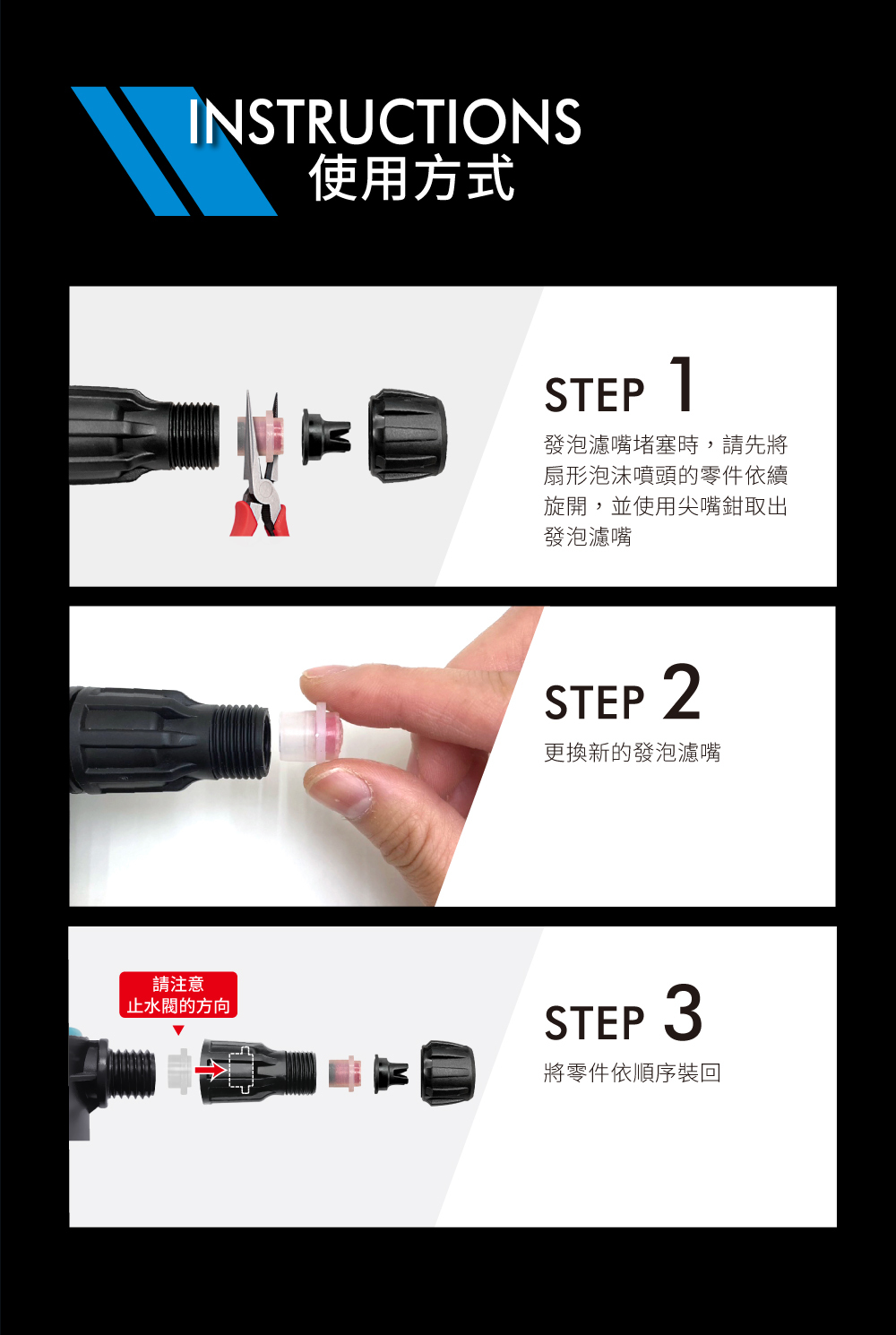 INSTRUCTIONS
使用方式

STEP 1
發泡濾嘴堵塞時，請先將扇形泡沫噴頭的零件依續旋開，並使用尖嘴鉗取出發泡濾嘴

STEP 2
更換新的發泡濾嘴

請注意
止水閥的方向

STEP 3
將零件依順序裝回