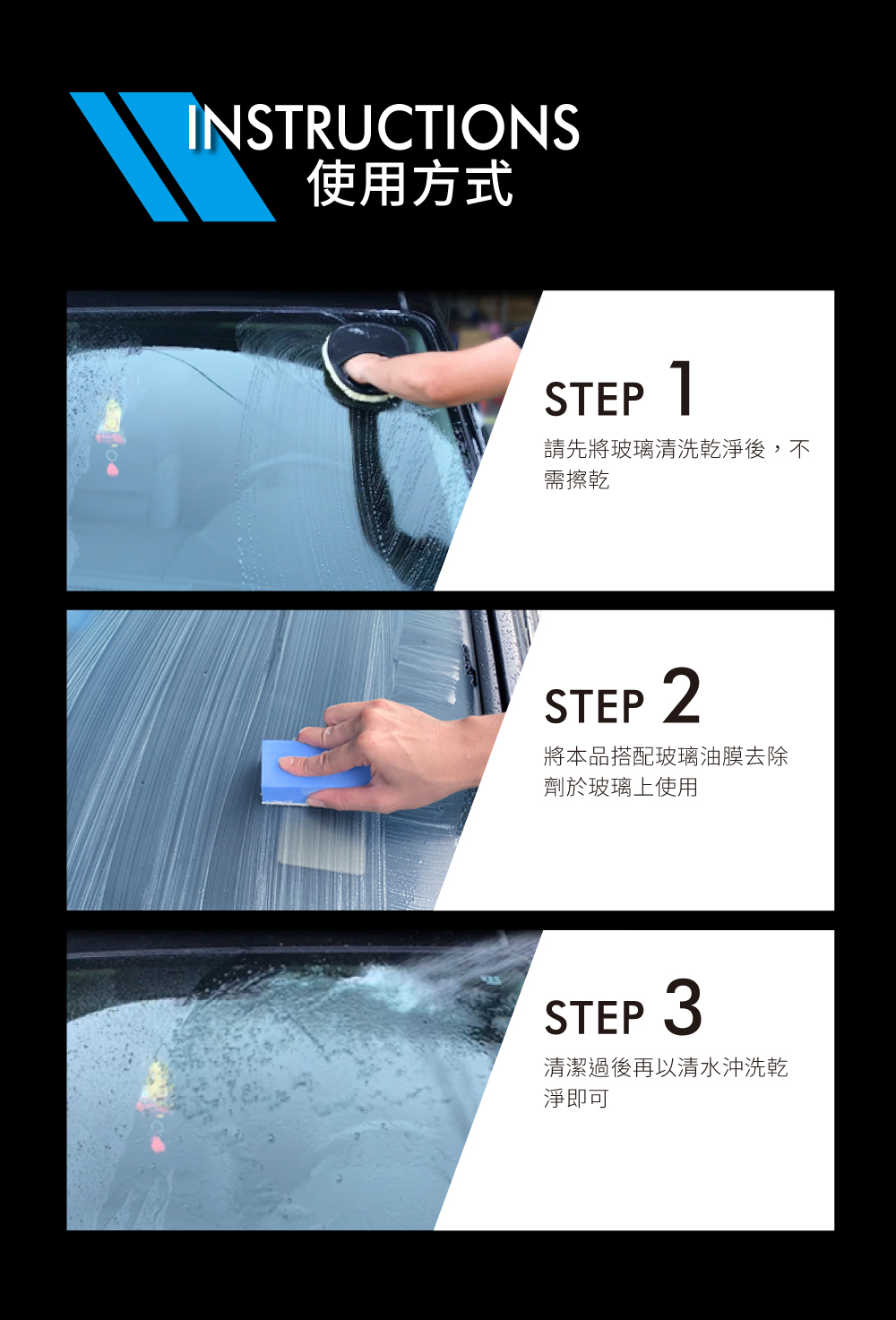 INSTRUCTIONS
使用方式

STEP 1
請先將玻璃清洗乾淨後，不需擦乾

STEP 2
將本品搭配玻璃油膜去除劑於玻璃上使用

STEP 3
清潔過後再以清水沖洗乾淨即可