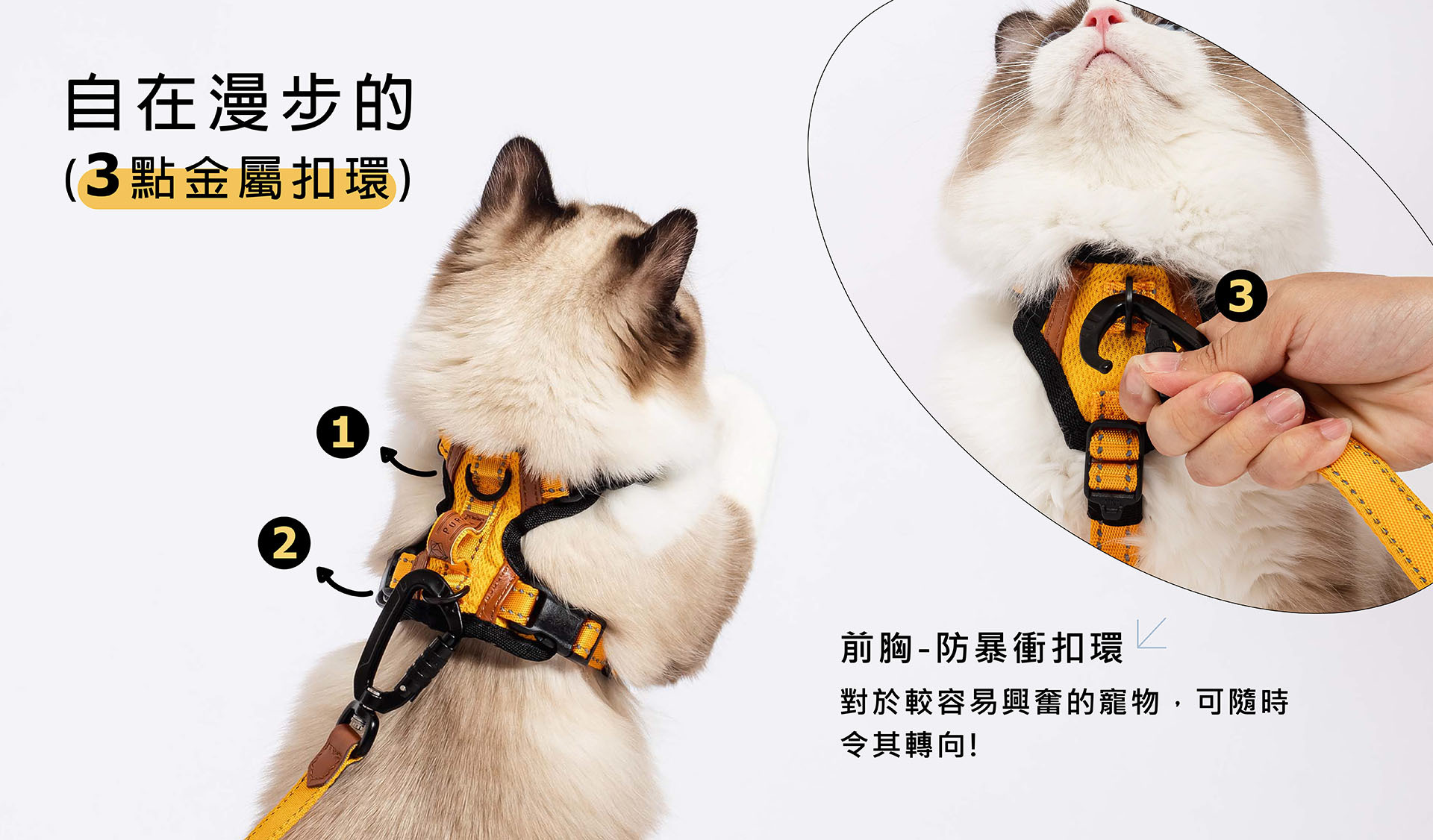 自在漫步的
(3點金屬扣環)

1

2

3

前胸-防暴衝扣環

對於較容易興奮的寵物，可隨時令其轉向!