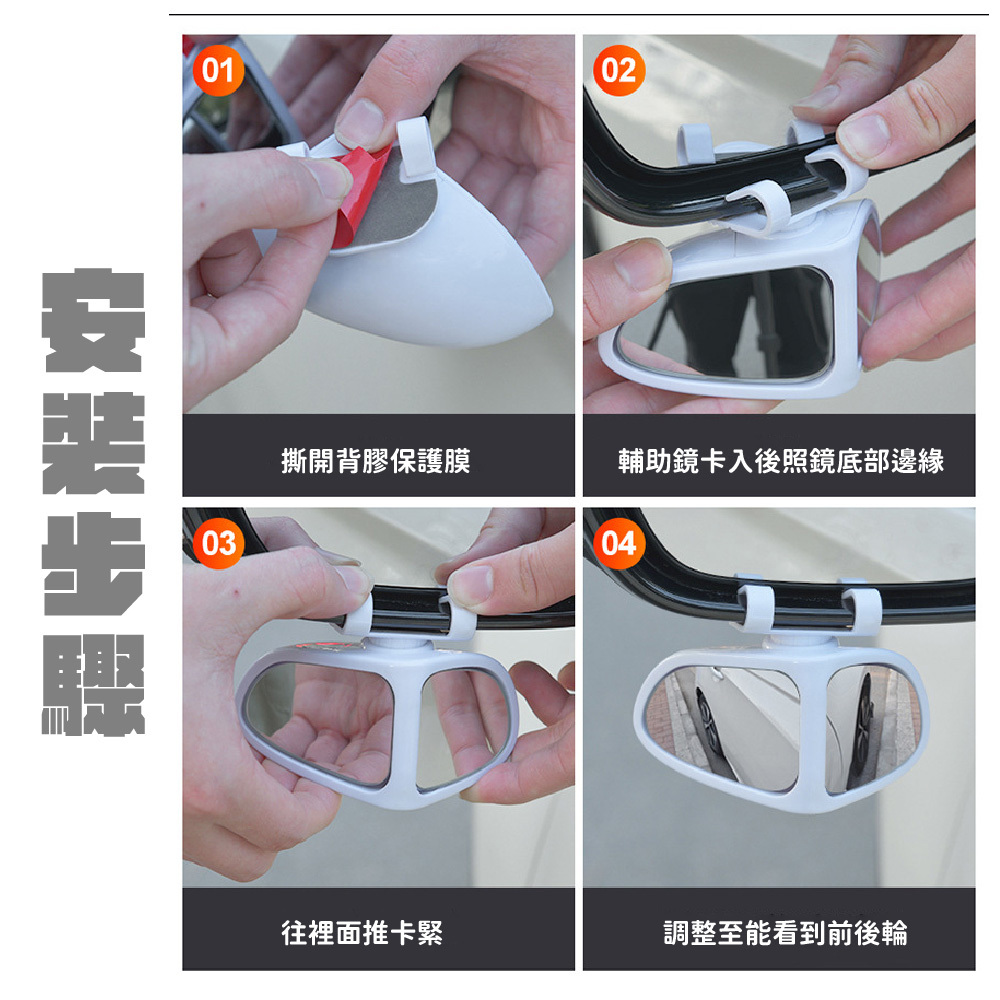 安裝步驟

01

撕開背膠保護膜

02

輔助鏡卡入後照鏡底部邊緣

03

往裡面推卡緊

04

調整至能看到前後輪