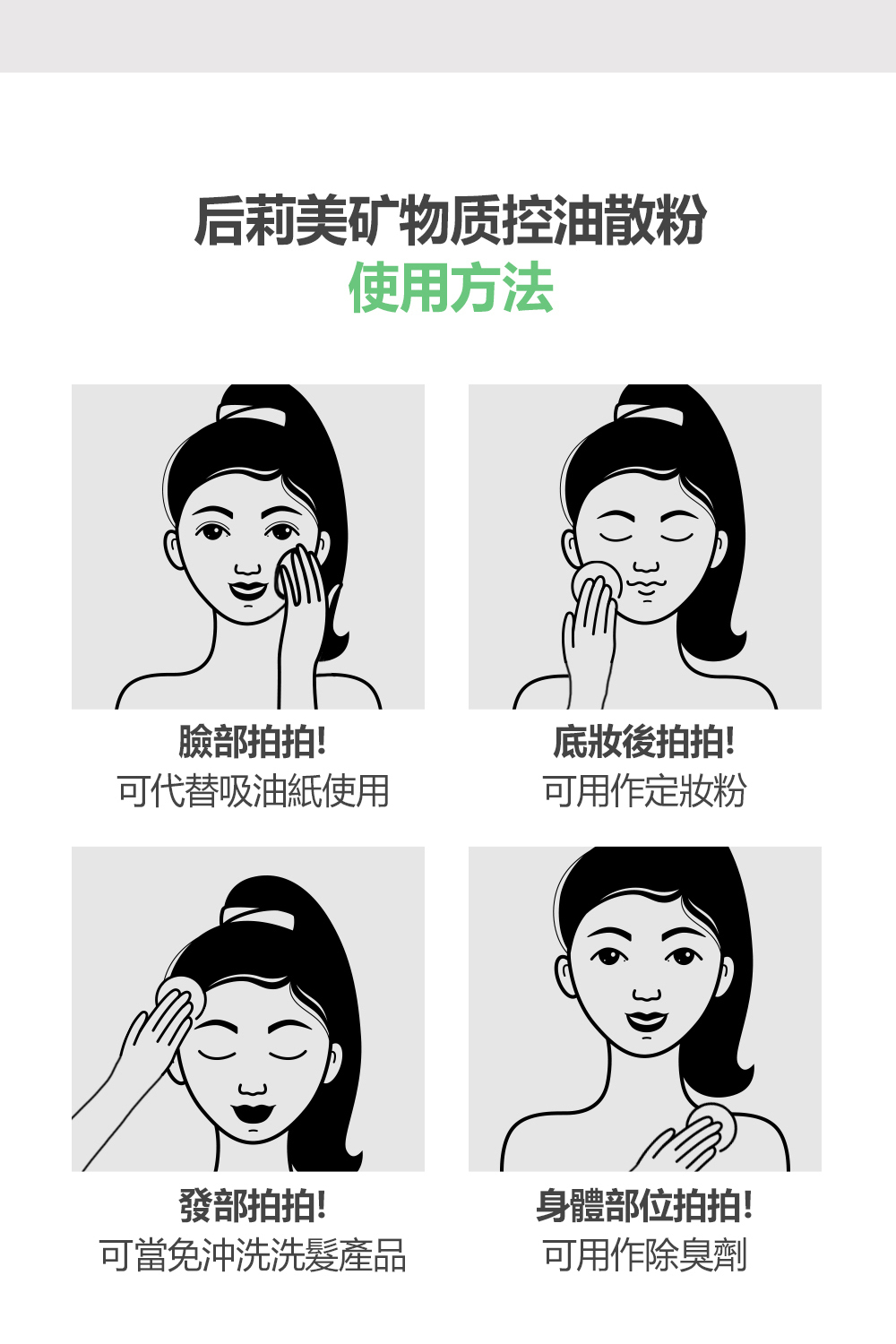 后莉美矿物质控油散粉
使用方法

臉部拍拍!
可代替吸油紙使用

底妝後拍拍!
可用作定妝粉

發部拍拍!
可當免沖洗洗髮產品

身體部位拍拍!
可用作除臭劑