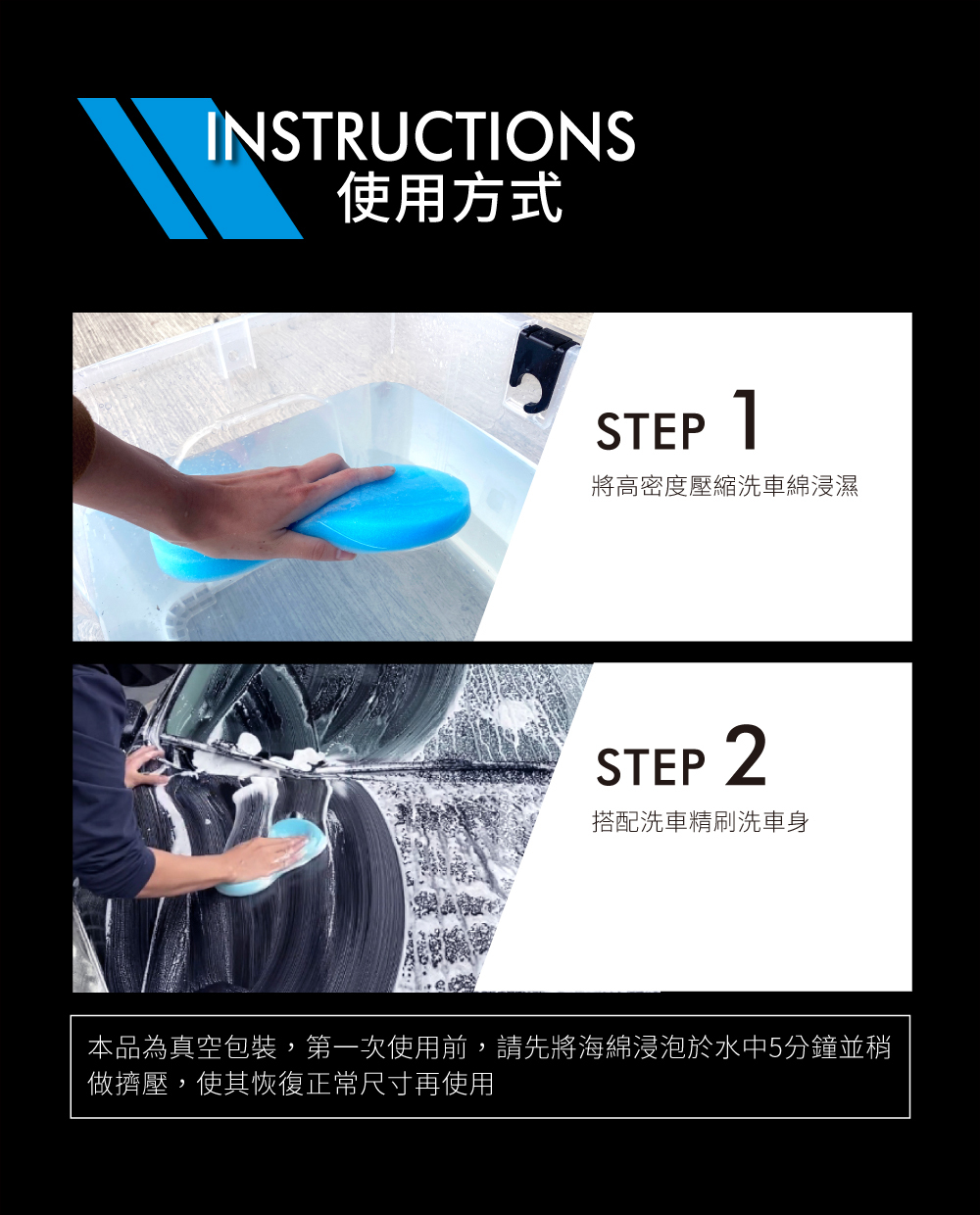 INSTRUCTIONS
使用方式

STEP 1
將高密度壓縮洗車綿浸濕

STEP 2
搭配洗車精刷洗車身

本品為真空包裝，第一次使用前，請先將海綿浸泡於水中5分鐘並稍做擠壓，使其恢復正常尺寸再使用