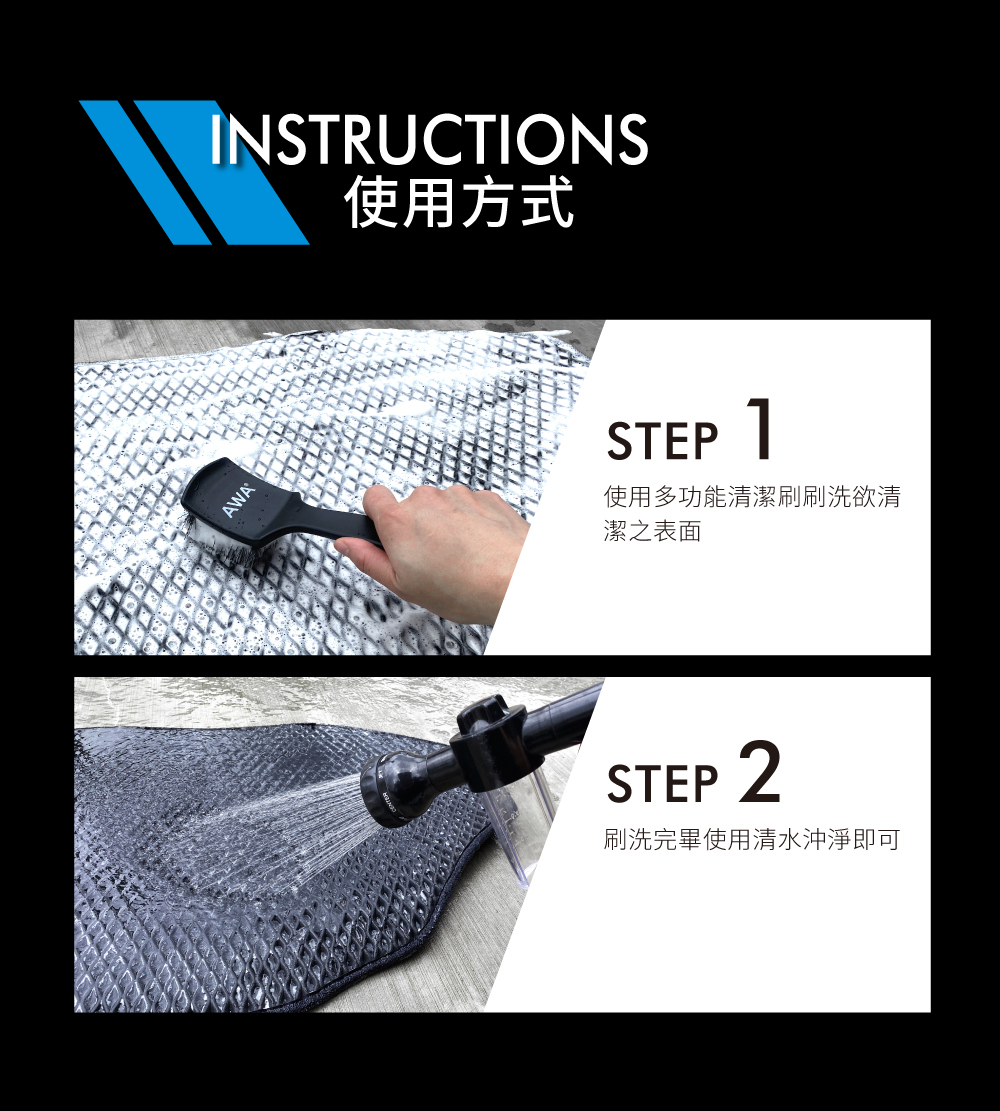 INSTRUCTIONS
使用方式

AWA

STEP 1
使用多功能清潔刷刷洗欲清潔之表面

STEP 2
刷洗完畢使用清水沖淨即可