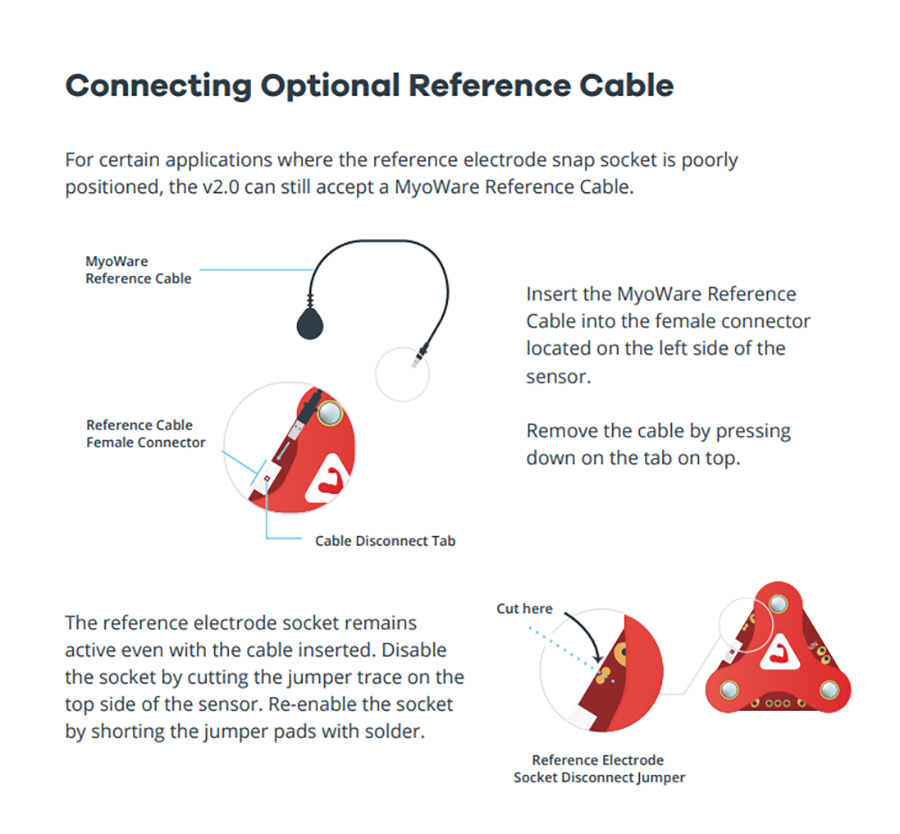 Connecting Optional Reference Cable

For certain applications where the reference electrode snap socket is poorly positioned, the v2.0 can still accept a MyoWare Reference Cable.

MyoWare
Reference Cable

Reference Cable
Female Connector

Cable Disconnect Tab

Insert the MyoWare Reference Cable into the female connector located on the left side of the sensor.

Remove the cable by pressing down on the tab on top.

The reference electrode socket remains active even with the cable inserted. Disable the socket by cutting the jumper trace on the top side of the sensor. Re-enable the socket by shorting the jumper pads with solder.

Cut here

Reference Electrode
Socket Disconnect Jumper