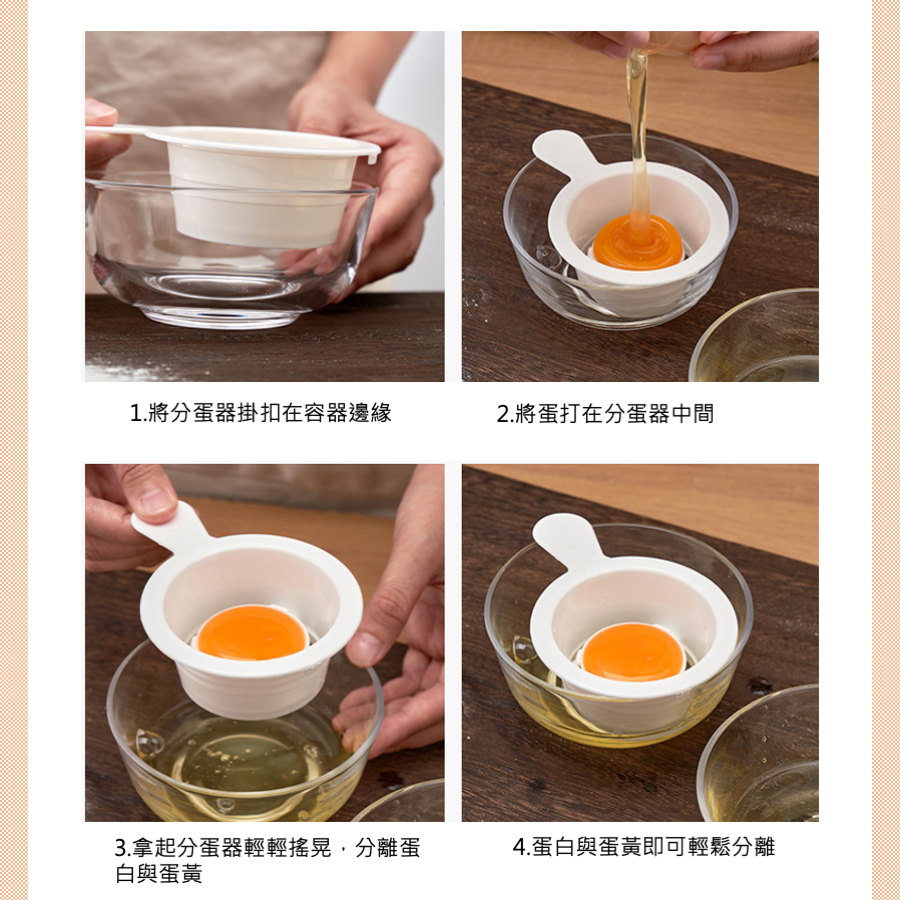 1.將分蛋器掛扣在容器邊緣

2.將蛋打在分蛋器中間

3.拿起分蛋器輕輕搖晃，分離蛋白與蛋黃

4.蛋白與蛋黃即可輕鬆分離