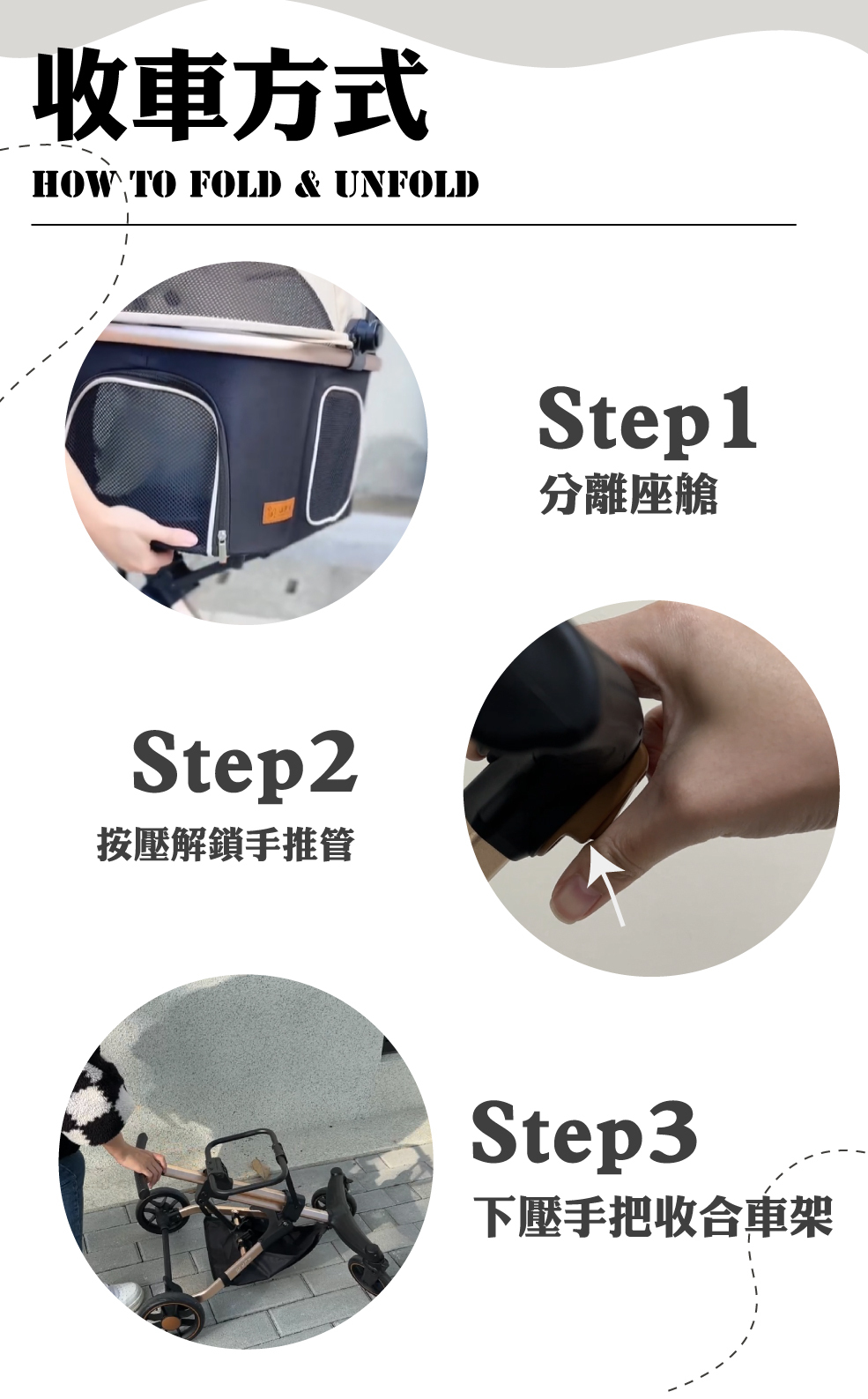 收車方式

HOW TO FOLD & UNFOLD

Step1
分離座艙

Step2
按壓解鎖手推管

Step3
下壓手把收合車架