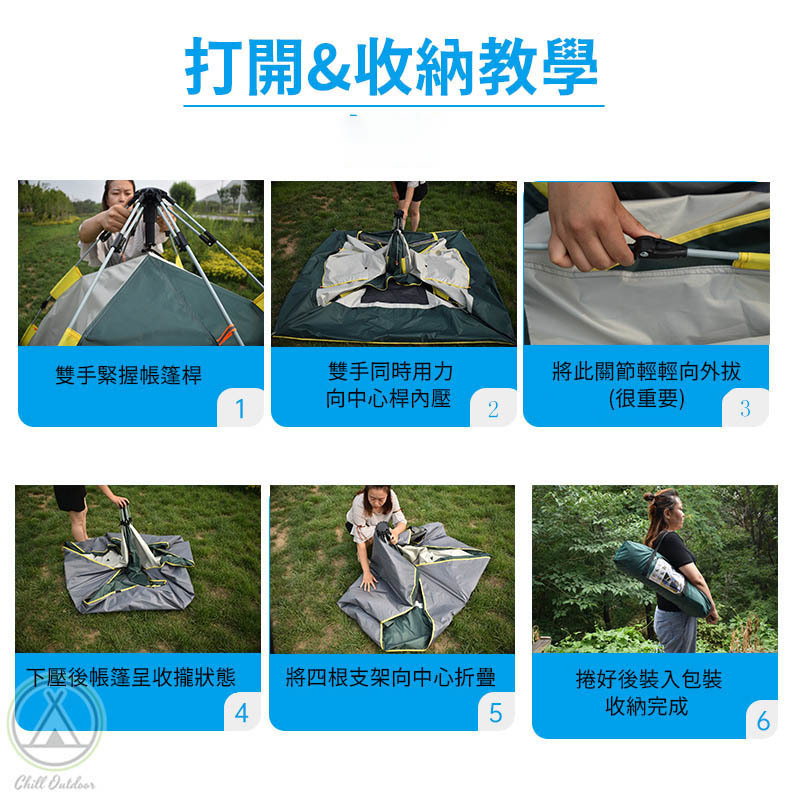 打開&收納教學

雙手緊握帳篷桿
1

雙手同時用力
向中心桿內壓
2

將此關節輕輕向外拔
(很重要)
3

下壓後帳篷呈收攏狀態
4

將四根支架向中心折疊
5

捲好後裝入包裝
收納完成
6

Chill Outdoor