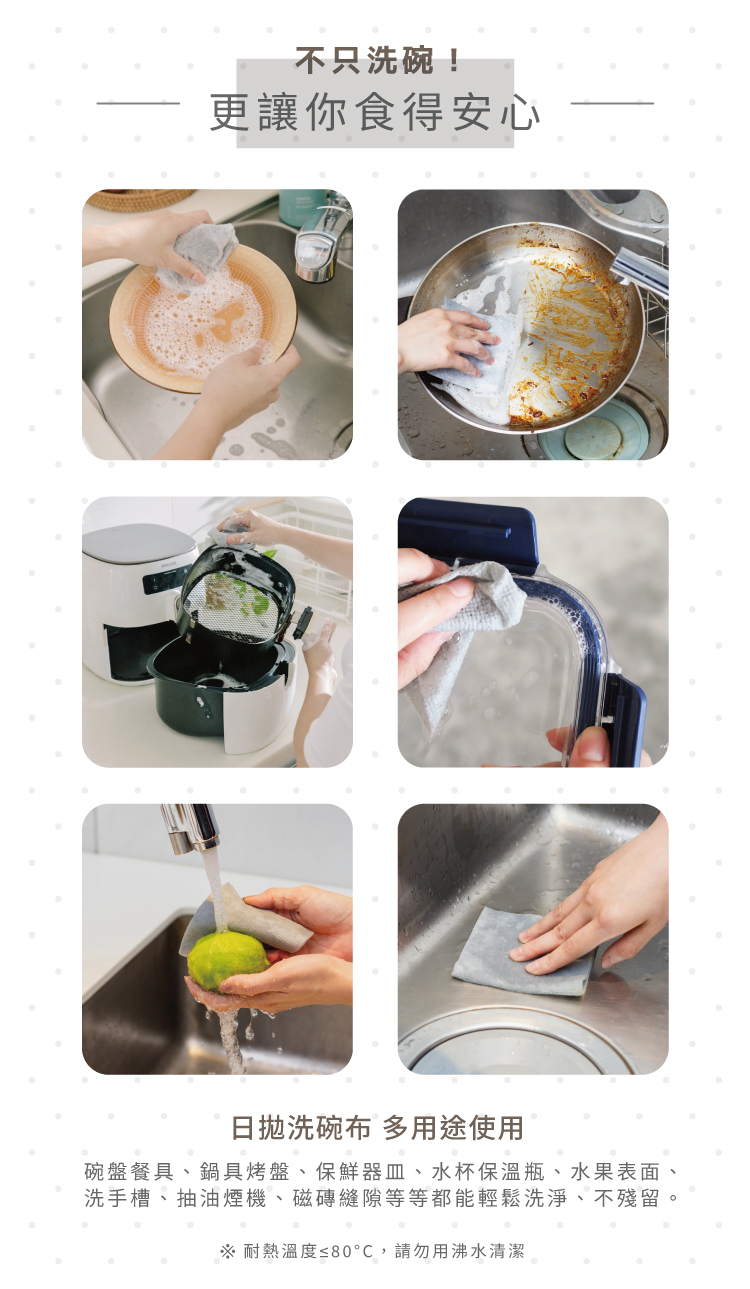 不只洗碗！
更讓你食得安心

日拋洗碗布 多用途使用

碗盤餐具、鍋具烤盤、保鮮器皿、水杯保溫瓶、水果表面、洗手槽、抽油煙機、磁磚縫隙等等都能輕鬆洗淨、不殘留。

※ 耐熱溫度≤80°C，請勿用沸水清潔