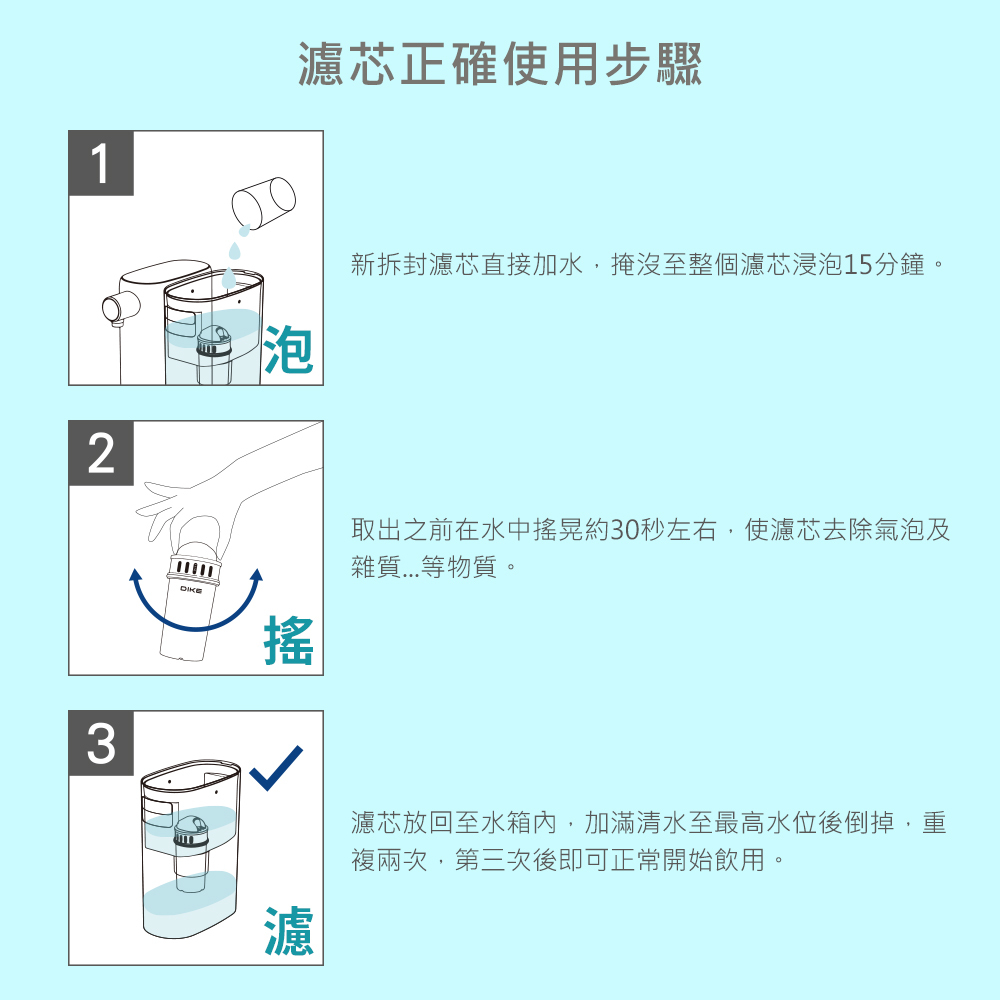 濾芯正確使用步驟

1

泡

新拆封濾芯直接加水，掩沒至整個濾芯浸泡15分鐘。

2

DIKE

搖

取出之前在水中搖晃約30秒左右，使濾芯去除氣泡及雜質...等物質。

3

濾

濾芯放回至水箱內，加滿清水至最高水位後倒掉，重複兩次，第三次後即可正常開始飲用。