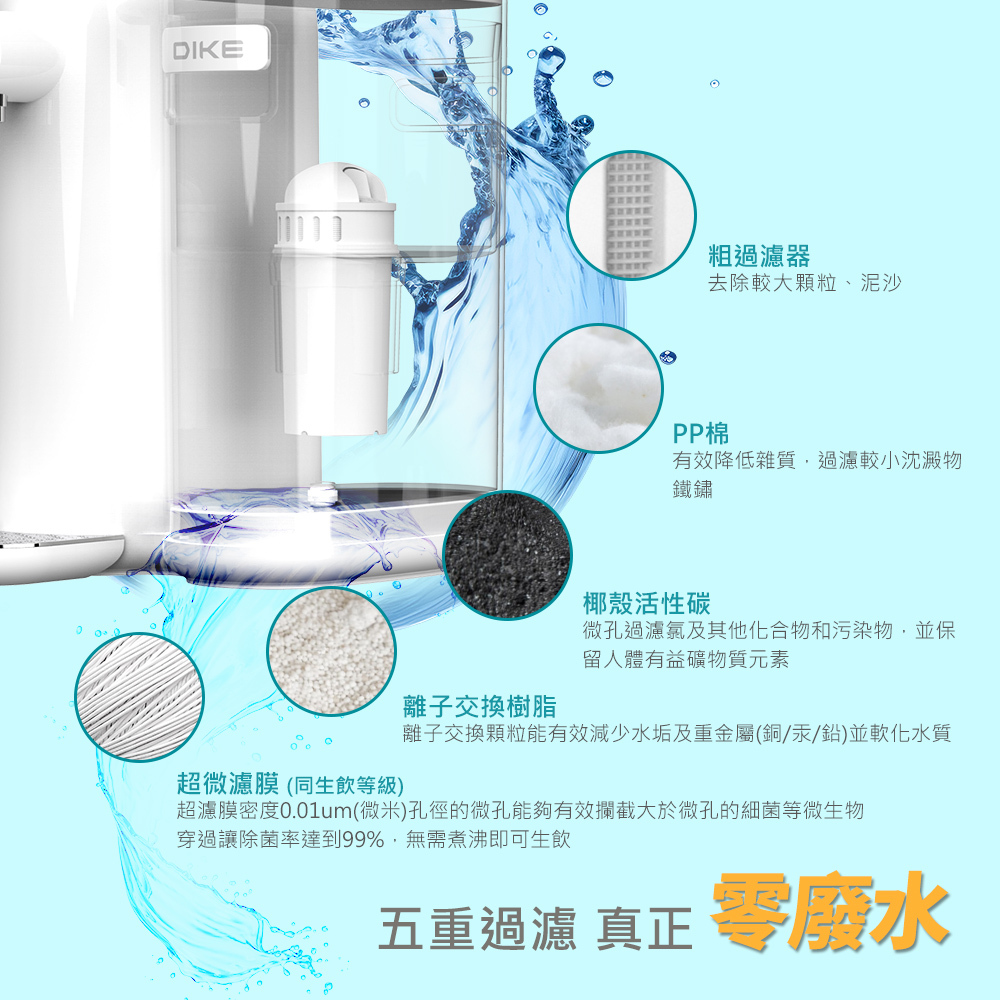 DIKE

粗過濾器
去除較大顆粒、泥沙

PP棉
有效降低雜質，過濾較小沈澱物鐵鏽

椰殼活性碳
微孔過濾氯及其他化合物和污染物，並保留人體有益礦物質元素

離子交換樹脂
離子交換顆粒能有效減少水垢及重金屬(銅/汞/鉛)並軟化水質

超微濾膜 (同生飲等級)
超濾膜密度0.01um(微米)孔徑的微孔能夠有效攔截大於微孔的細菌等微生物穿過讓除菌率達到99%，無需煮沸即可生飲

五重過濾 真正 零廢水