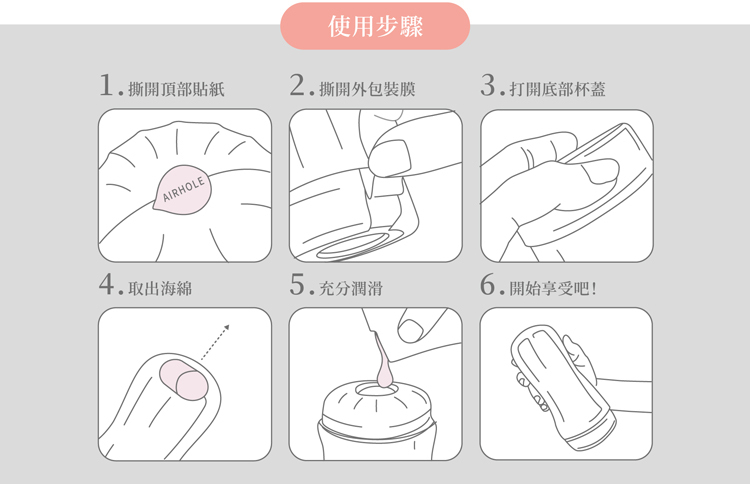 使用步驟

1. 撕開頂部貼紙

AIRHOLE

2. 撕開外包裝膜

3. 打開底部杯蓋

4. 取出海綿

5. 充分潤滑

6. 開始享受吧!