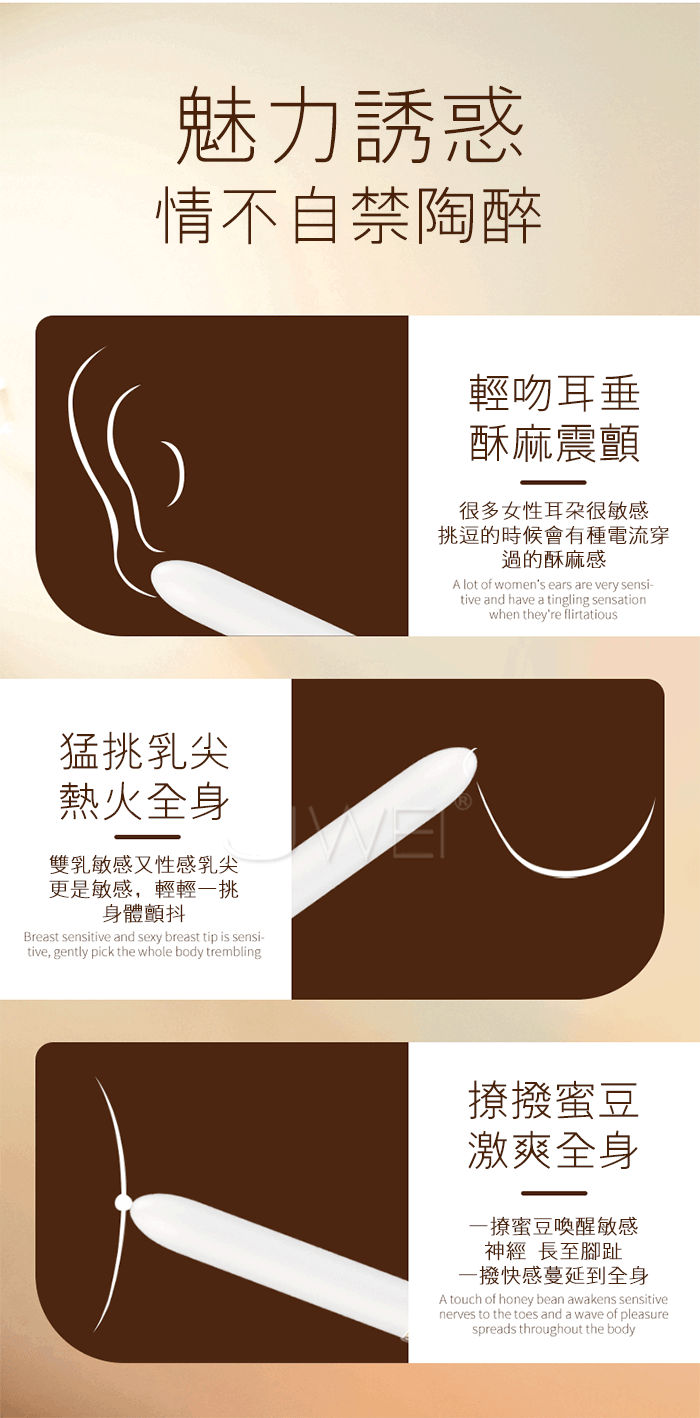 魅力誘惑
情不自禁陶醉

輕吻耳垂
酥麻震顫

很多女性耳朵很敏感
挑逗的時候會有種電流穿
過的酥麻感

A lot of women's ears are very sensitive and have a tingling sensation when they're flirtatious

猛挑乳尖
熱火全身

雙乳敏感又性感乳尖
更是敏感，輕輕一挑
身體顫抖

Breast sensitive and sexy breast tip is sensitive, gently pick the whole body trembling

JWEI®

撩撥蜜豆
激爽全身

一撩蜜豆喚醒敏感
神經 長至腳趾
一撥快感蔓延到全身

A touch of honey bean awakens sensitive nerves to the toes and a wave of pleasure spreads throughout the body