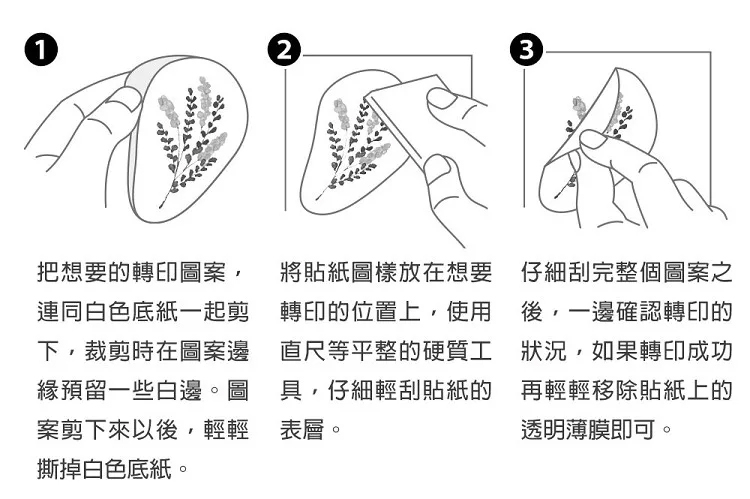 1

把想要的轉印圖案，連同白色底紙一起剪下，裁剪時在圖案邊緣預留一些白邊。圖案剪下來以後，輕輕撕掉白色底紙。

2

將貼紙圖樣放在想要轉印的位置上，使用直尺等平整的硬質工具，仔細輕刮貼紙的表層。

3

仔細刮完整個圖案之後，一邊確認轉印的狀況，如果轉印成功再輕輕移除貼紙上的透明薄膜即可。