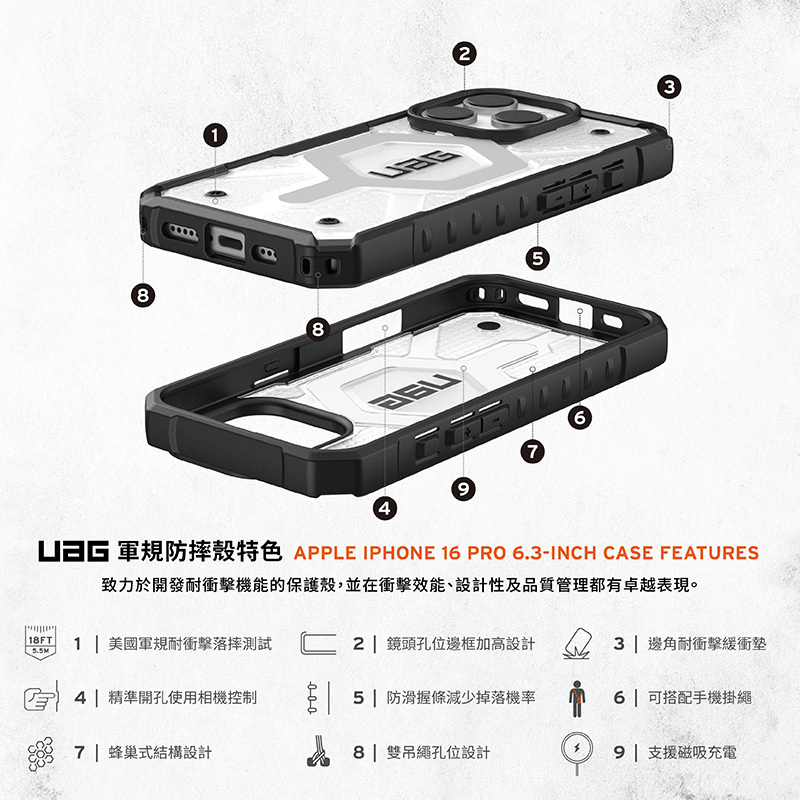 2
3
1
UAG
5
8
8
UAG
6
7
9
4

UAG 軍規防摔殼特色 APPLE IPHONE 16 PRO 6.3-INCH CASE FEATURES

致力於開發耐衝擊機能的保護殼，並在衝擊效能、設計性及品質管理都有卓越表現。

18FT 5.5M
1 | 美國軍規耐衝擊落摔測試
2 | 鏡頭孔位邊框加高設計
3 | 邊角耐衝擊緩衝墊
4 | 精準開孔使用相機控制
5 | 防滑握條減少掉落機率
6 | 可搭配手機掛繩
7 | 蜂巢式結構設計
8 | 雙吊繩孔位設計
9 | 支援磁吸充電