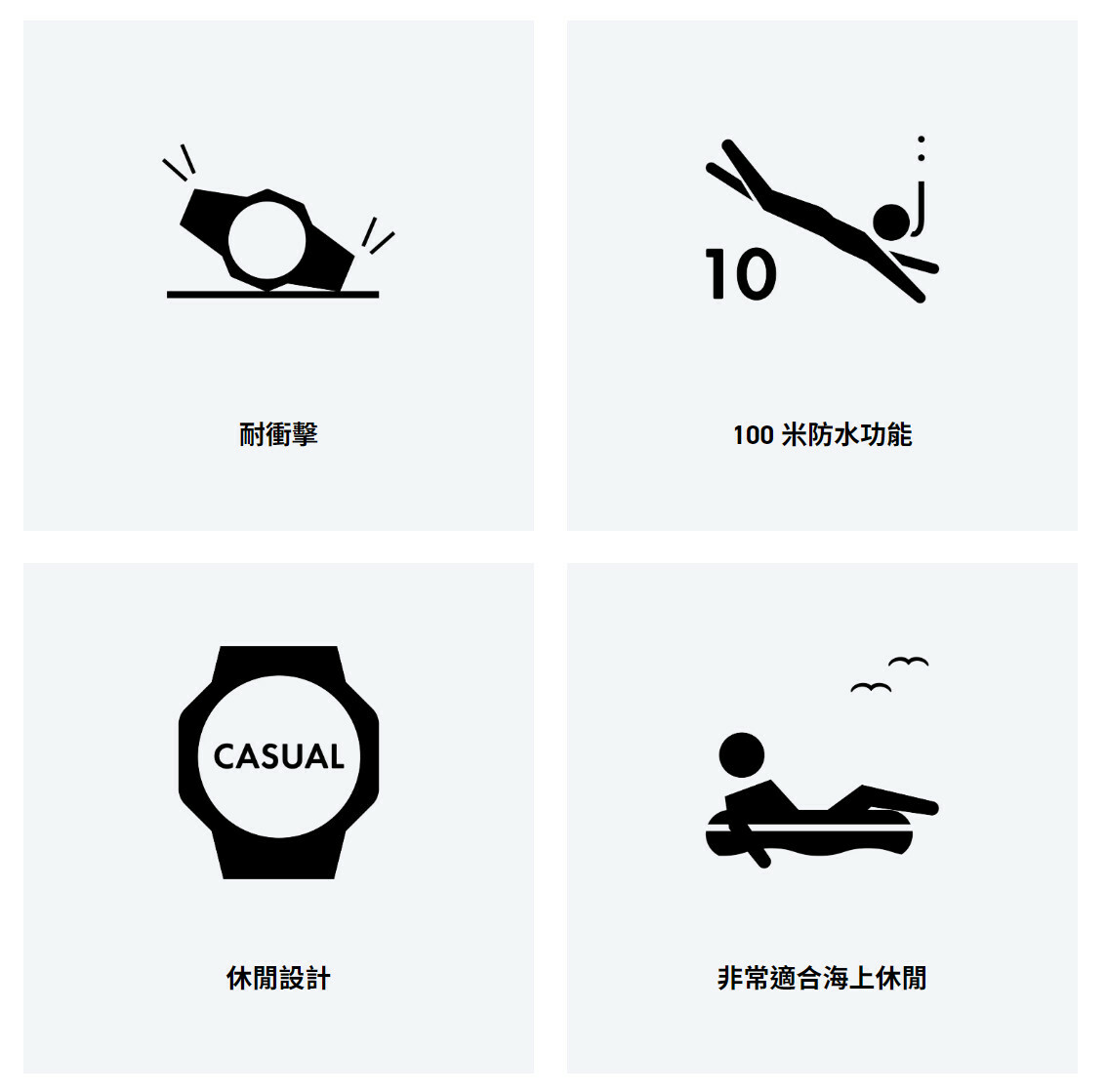 耐衝擊

10

100 米防水功能

CASUAL

休閒設計

非常適合海上休閒