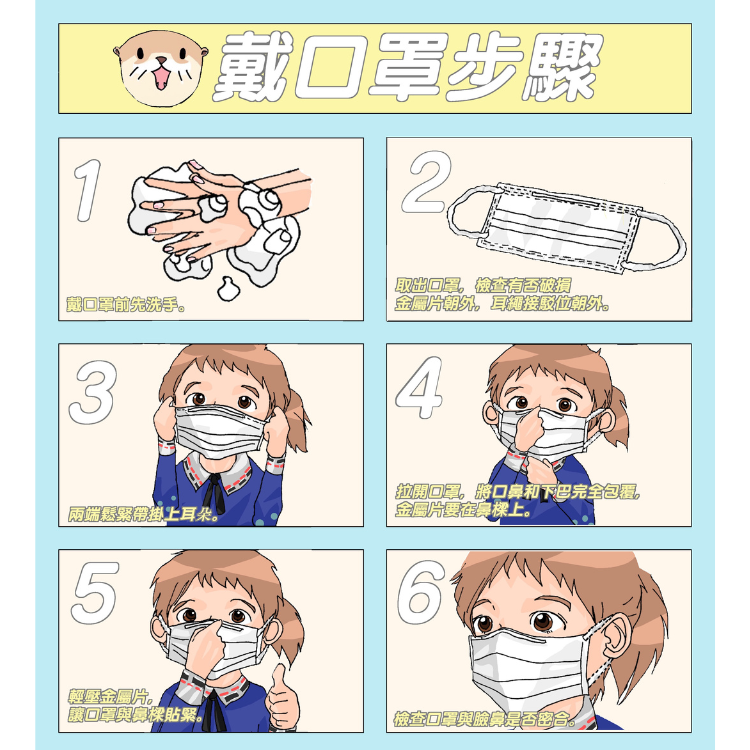 戴口罩步驟

1

戴口罩前先洗手。

2

取出口罩，檢查有否破損
金屬片朝外，耳繩接駁位朝外。

3

兩端鬆緊帶掛上耳朵。

4

拉開口罩，將口鼻和下巴完全包覆，
金屬片要在鼻樑上。

5

輕壓金屬片，
讓口罩與鼻樑貼緊。

6

檢查口罩與臉鼻是否密合。