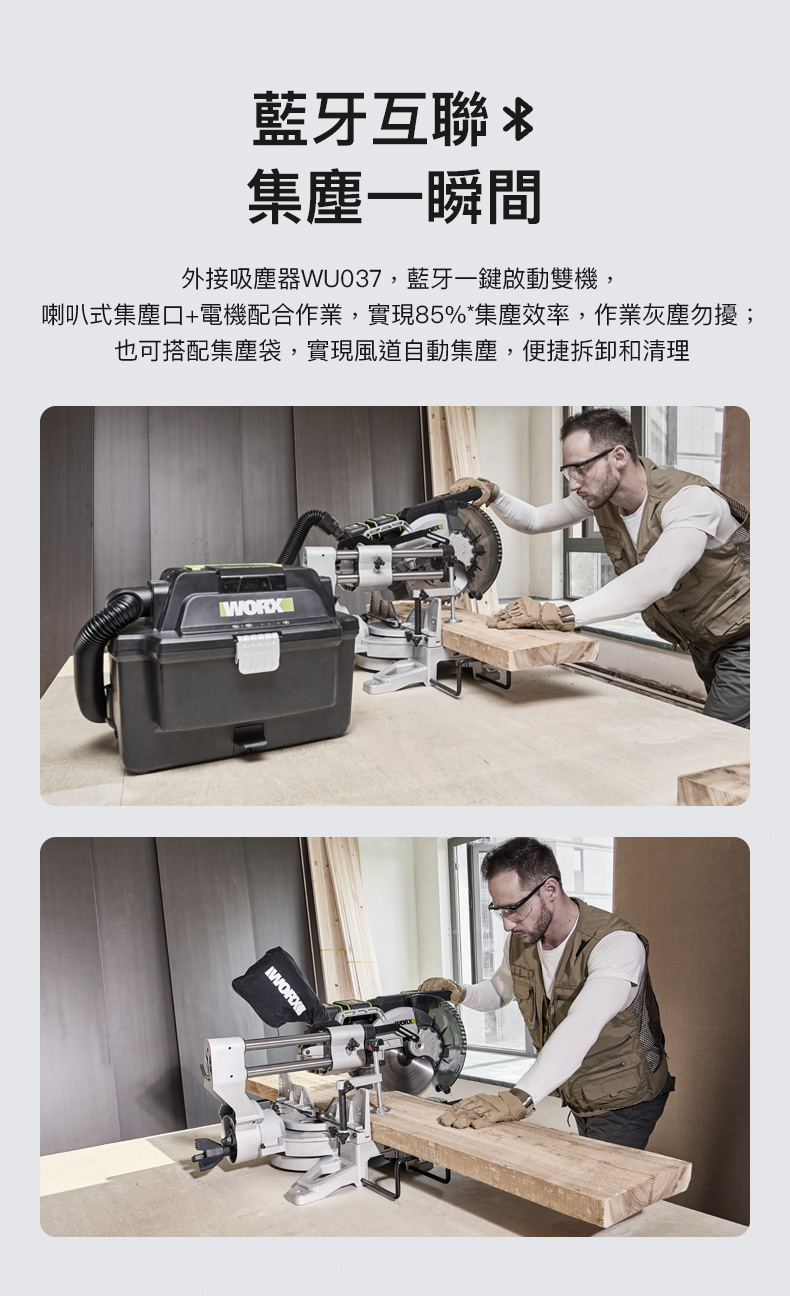 藍牙互聯
集塵一瞬間

外接吸塵器WU037，藍牙一鍵啟動雙機，
喇叭式集塵口+電機配合作業，實現85%*集塵效率，作業灰塵勿擾；
也可搭配集塵袋，實現風道自動集塵，便捷拆卸和清理

WORX

WORX