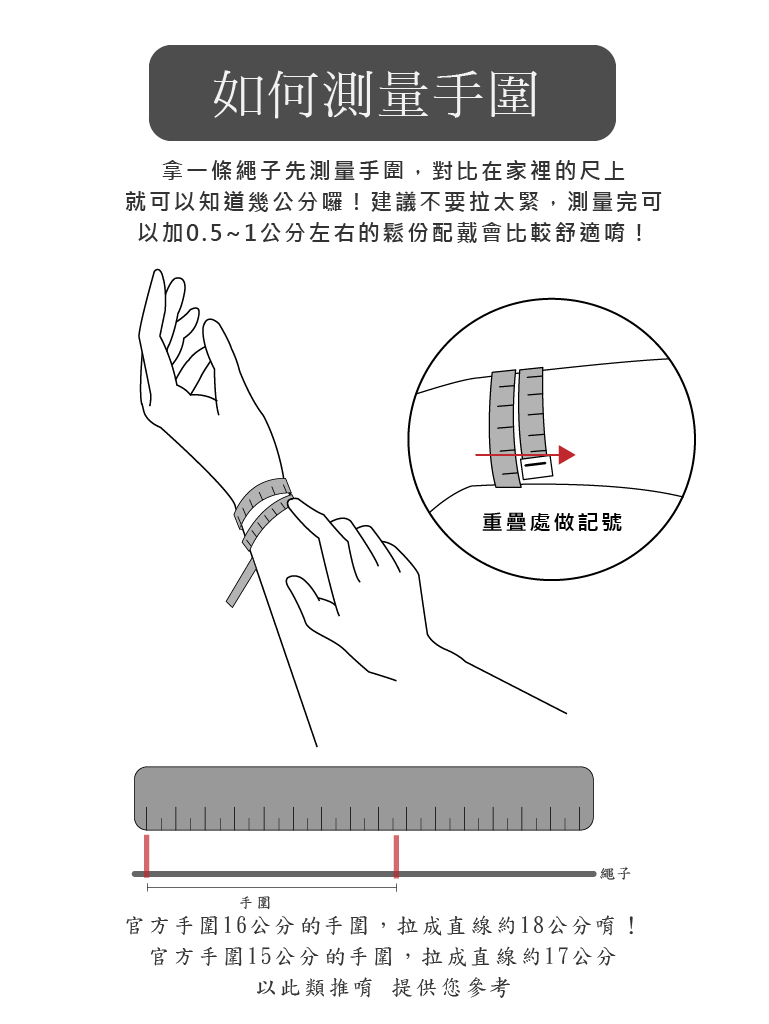 如何測量手圍

拿一條繩子先測量手圍，對比在家裡的尺上就可以知道幾公分囉！建議不要拉太緊，測量完可以加0.5~1公分左右的鬆份配戴會比較舒適唷！

重疊處做記號

繩子

手圍

官方手圍16公分的手圍，拉成直線約18公分唷！
官方手圍15公分的手圍，拉成直線約17公分
以此類推唷 提供您參考