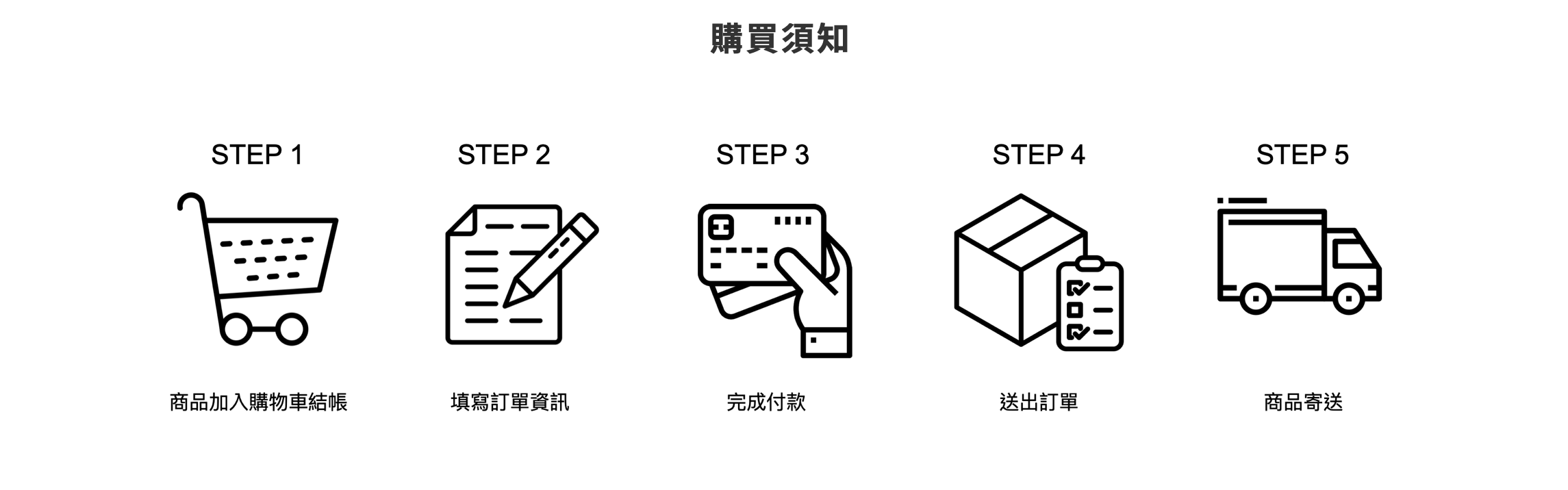 購買須知

STEP 1

商品加入購物車結帳

STEP 2

填寫訂單資訊

STEP 3

完成付款

STEP 4

送出訂單

STEP 5

商品寄送