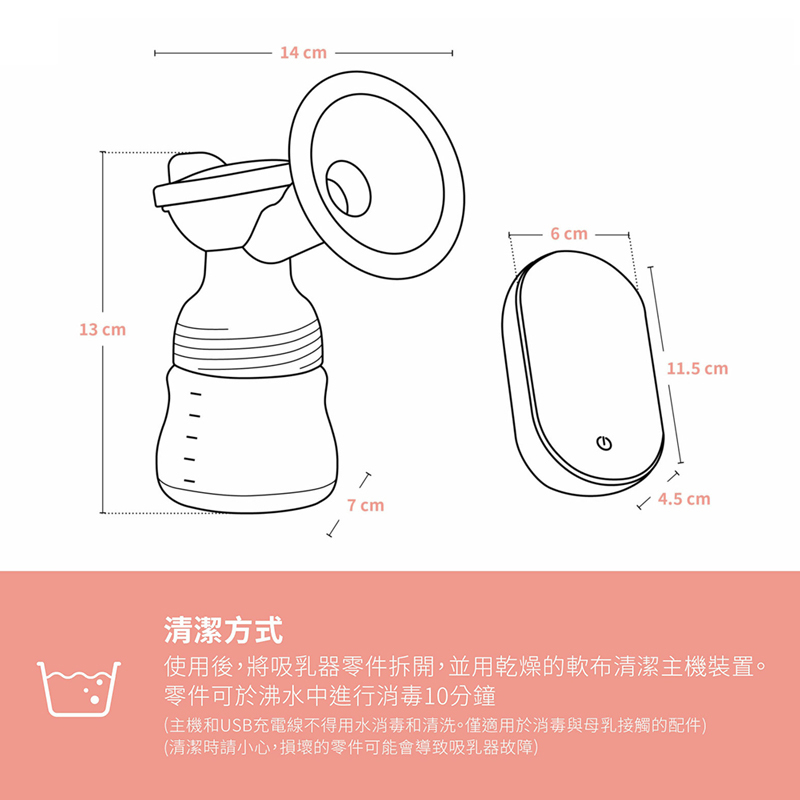 14 cm

13 cm

7 cm

6 cm

11.5 cm

4.5 cm

清潔方式

使用後，將吸乳器零件拆開，並用乾燥的軟布清潔主機裝置。零件可於沸水中進行消毒10分鐘

(主機和USB充電線不得用水消毒和清洗。僅適用於消毒與母乳接觸的配件)
(清潔時請小心，損壞的零件可能會導致吸乳器故障)