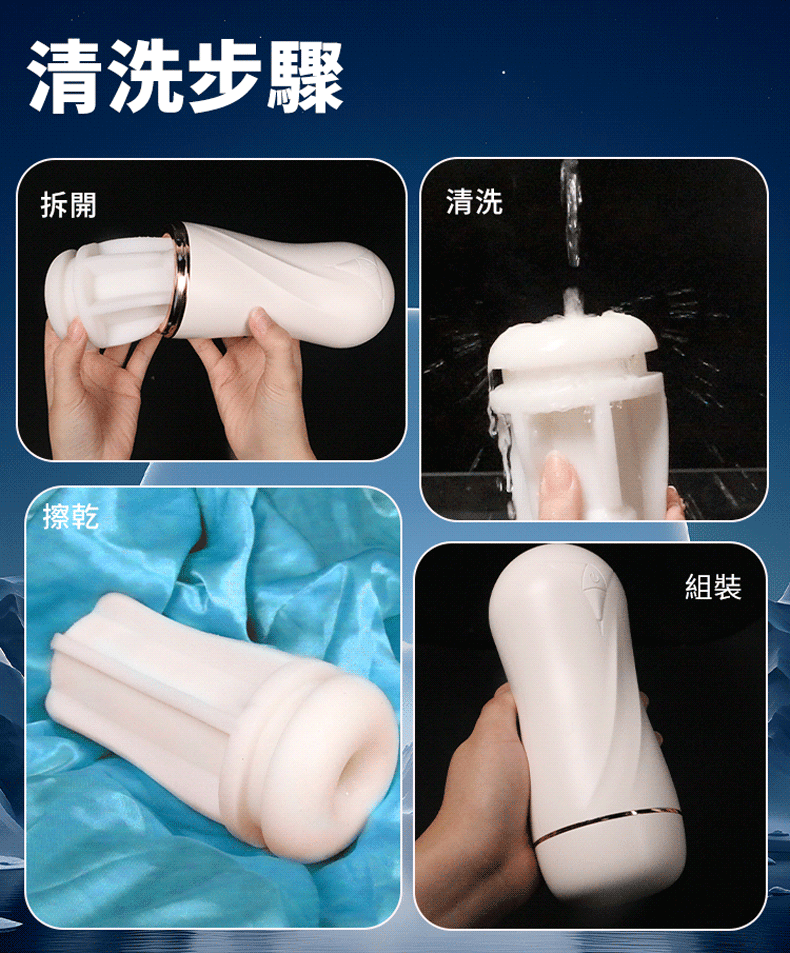 清洗步驟

拆開

清洗

擦乾

組裝