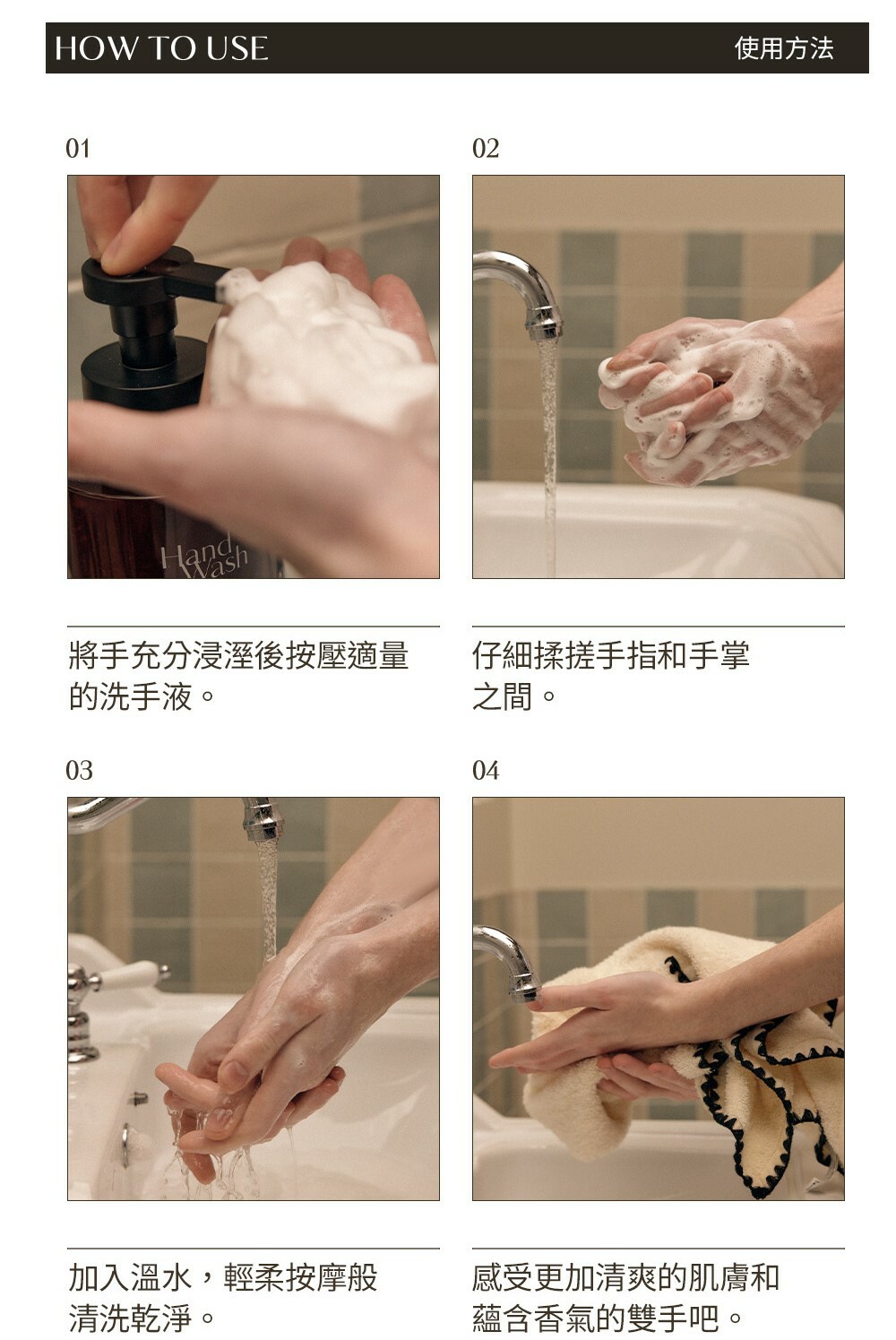 HOW TO USE

使用方法

01

Hand Wash

將手充分浸溼後按壓適量的洗手液。

02

仔細揉搓手指和手掌之間。

03

加入溫水，輕柔按摩般清洗乾淨。

04

感受更加清爽的肌膚和蘊含香氣的雙手吧。