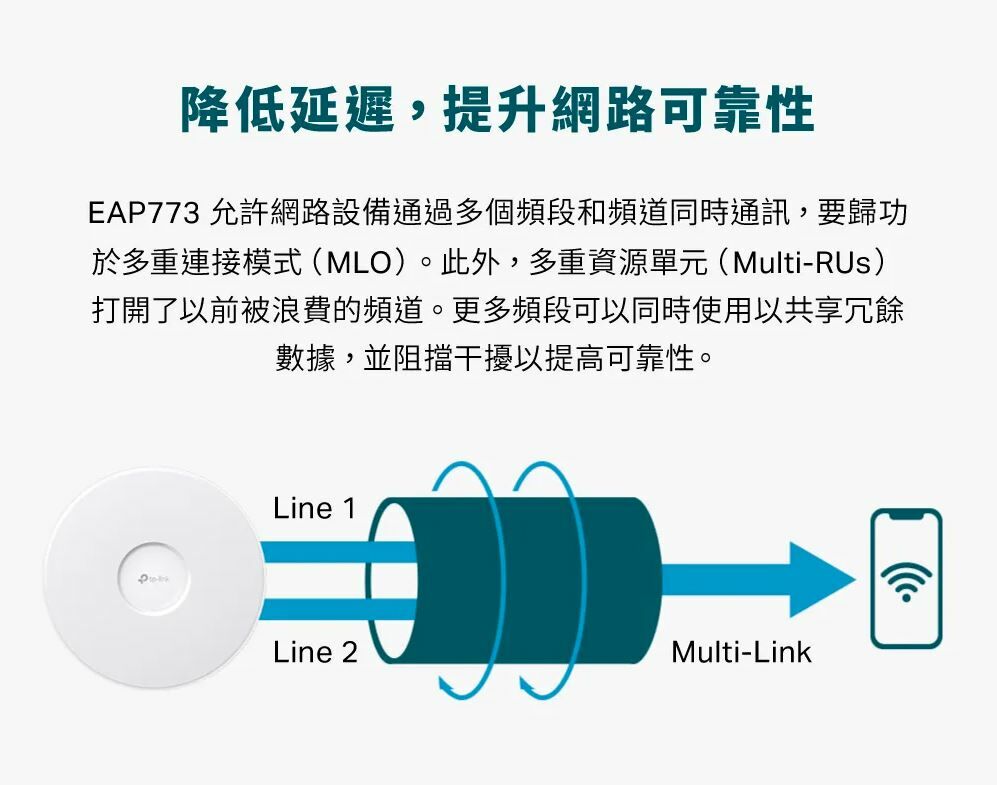 降低延遲，提升網路可靠性

EAP773 允許網路設備通過多個頻段和頻道同時通訊，要歸功於多重連接模式（MLO）。此外，多重資源單元（Multi-RUs）打開了以前被浪費的頻道。更多頻段可以同時使用以共享冗餘數據，並阻擋干擾以提高可靠性。

tp-link

Line 1

Line 2

Multi-Link