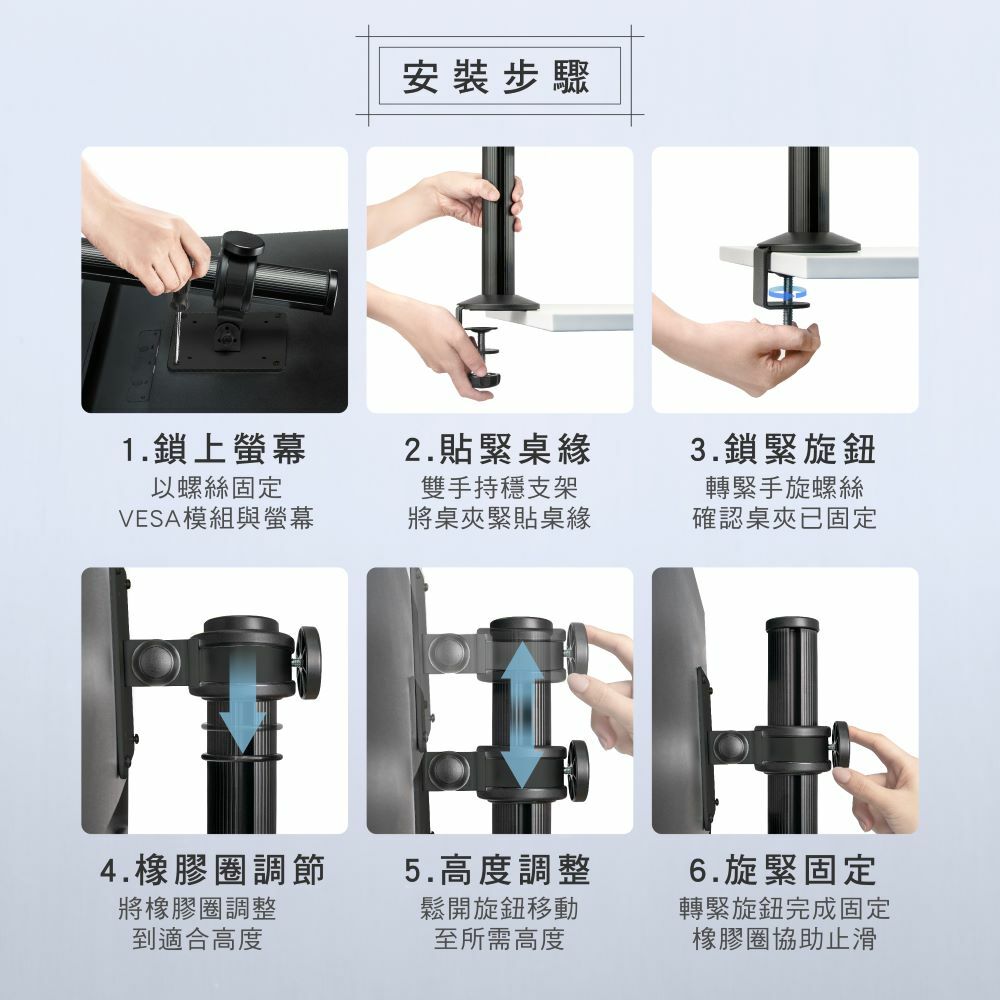 安裝步驟

1.鎖上螢幕
以螺絲固定
VESA模組與螢幕

2.貼緊桌緣
雙手持穩支架
將桌夾緊貼桌緣

3.鎖緊旋鈕
轉緊手旋螺絲
確認桌夾已固定

4.橡膠圈調節
將橡膠圈調整
到適合高度

5.高度調整
鬆開旋鈕移動
至所需高度

6.旋緊固定
轉緊旋鈕完成固定
橡膠圈協助止滑