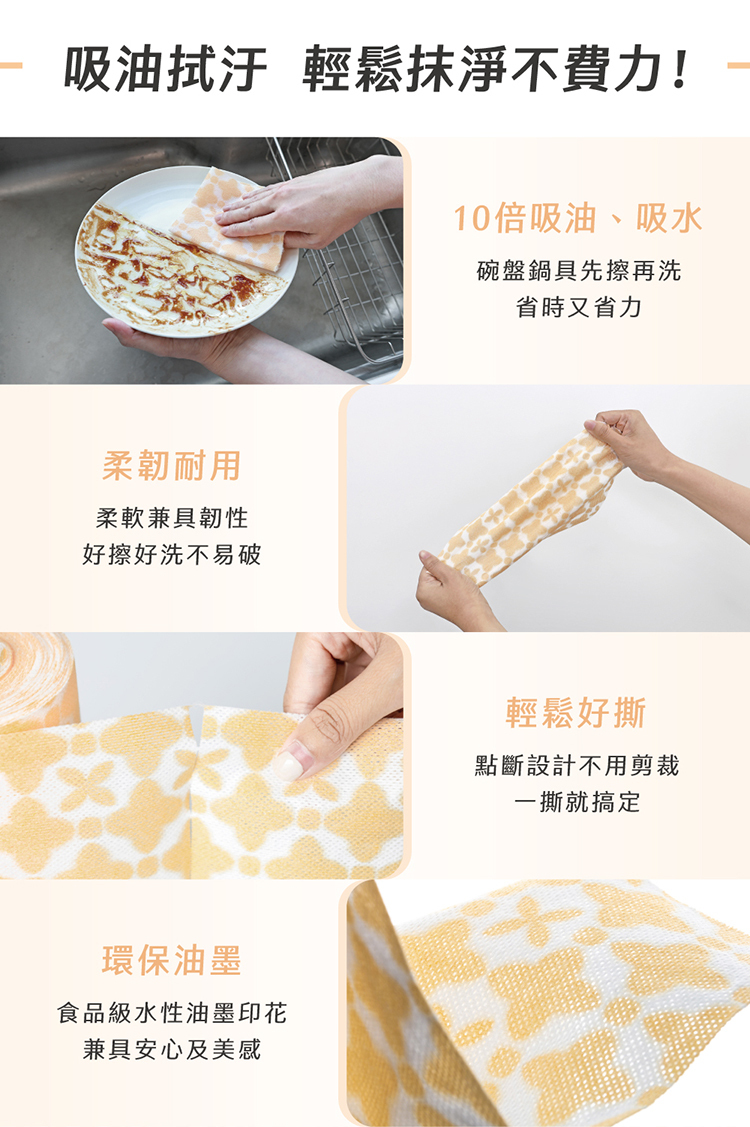 吸油拭汙 輕鬆抹淨不費力！

10倍吸油、吸水

碗盤鍋具先擦再洗
省時又省力

柔韌耐用

柔軟兼具韌性
好擦好洗不易破

輕鬆好撕

點斷設計不用剪裁
一撕就搞定

環保油墨

食品級水性油墨印花
兼具安心及美感