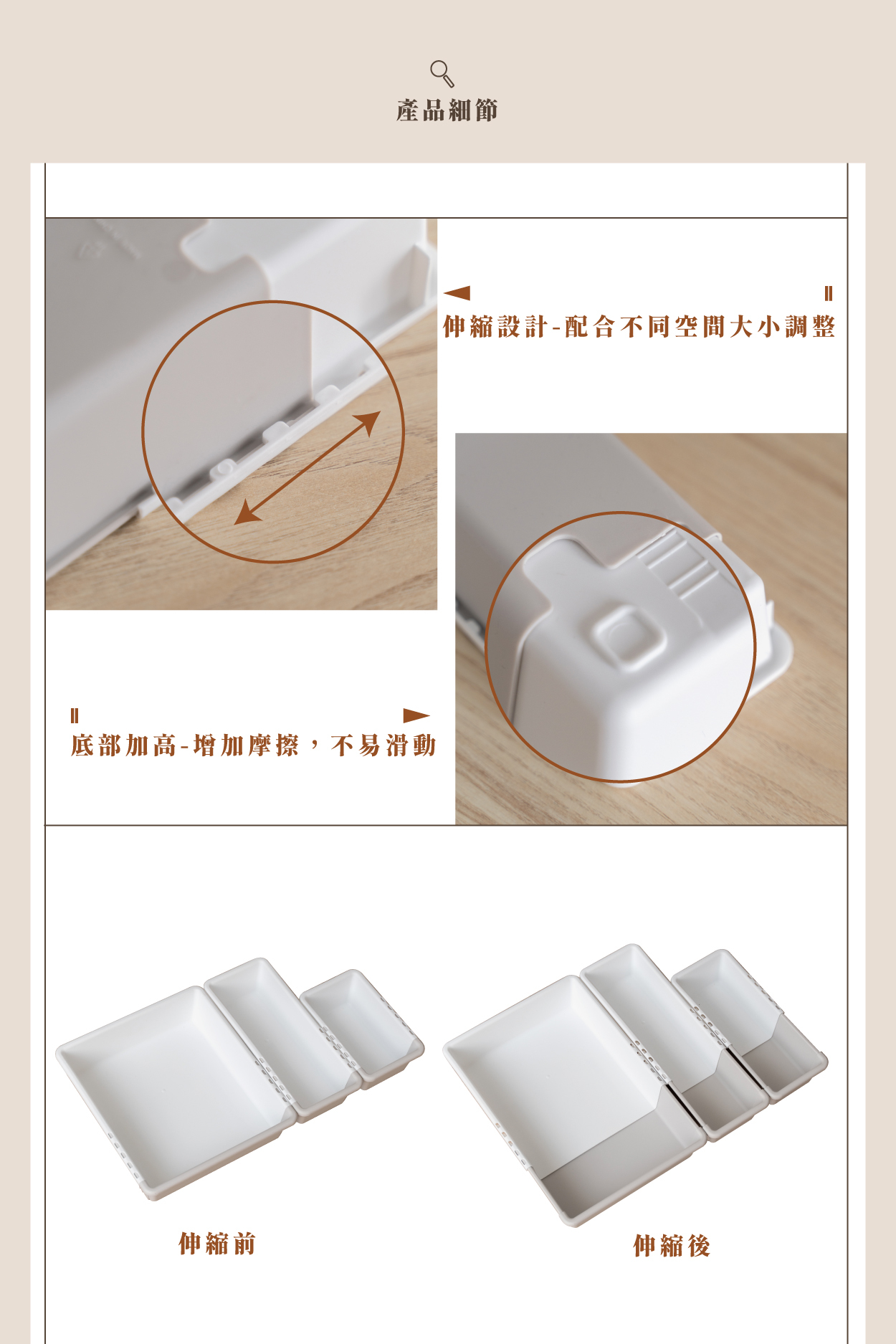 產品細節

伸縮設計-配合不同空間大小調整

底部加高-增加摩擦，不易滑動

伸縮前

伸縮後