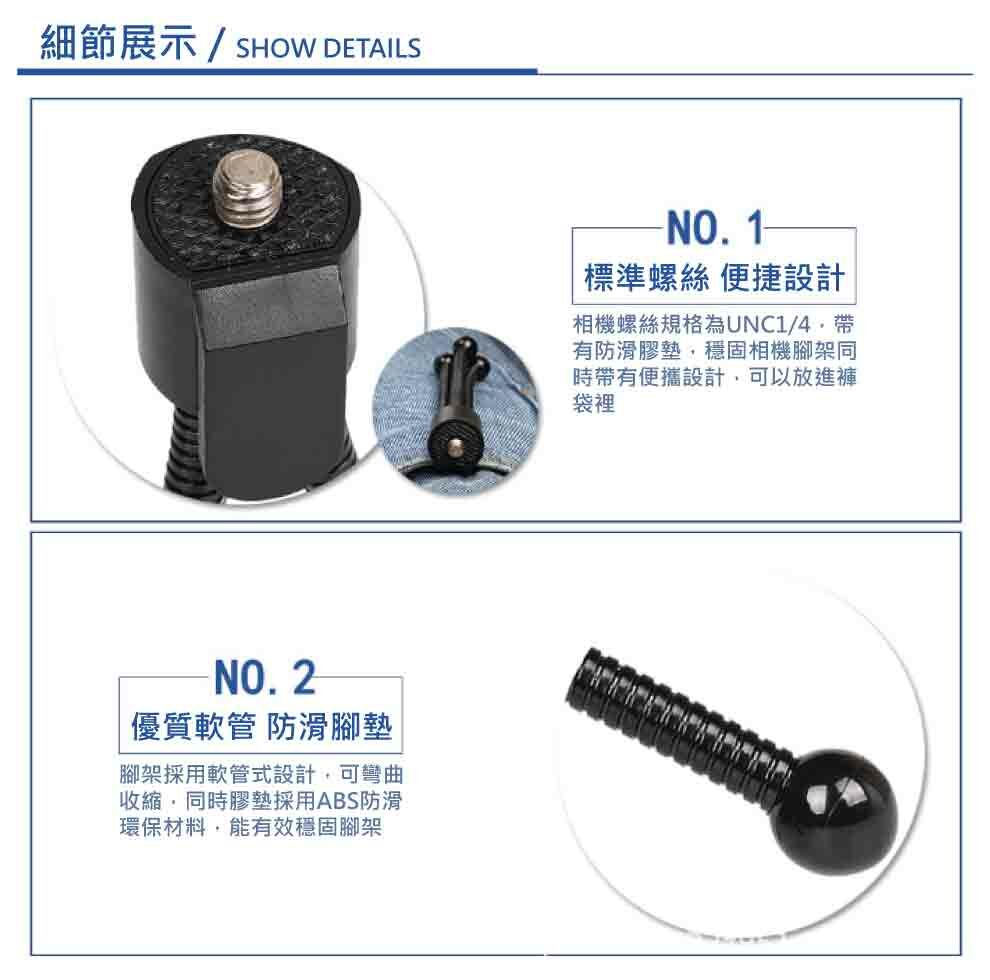 細節展示 / SHOW DETAILS

NO. 1
標準螺絲 便捷設計
相機螺絲規格為UNC1/4，帶有防滑膠墊，穩固相機腳架同時帶有便攜設計，可以放進褲袋裡

NO. 2
優質軟管 防滑腳墊
腳架採用軟管式設計，可彎曲收縮，同時膠墊採用ABS防滑環保材料，能有效穩固腳架